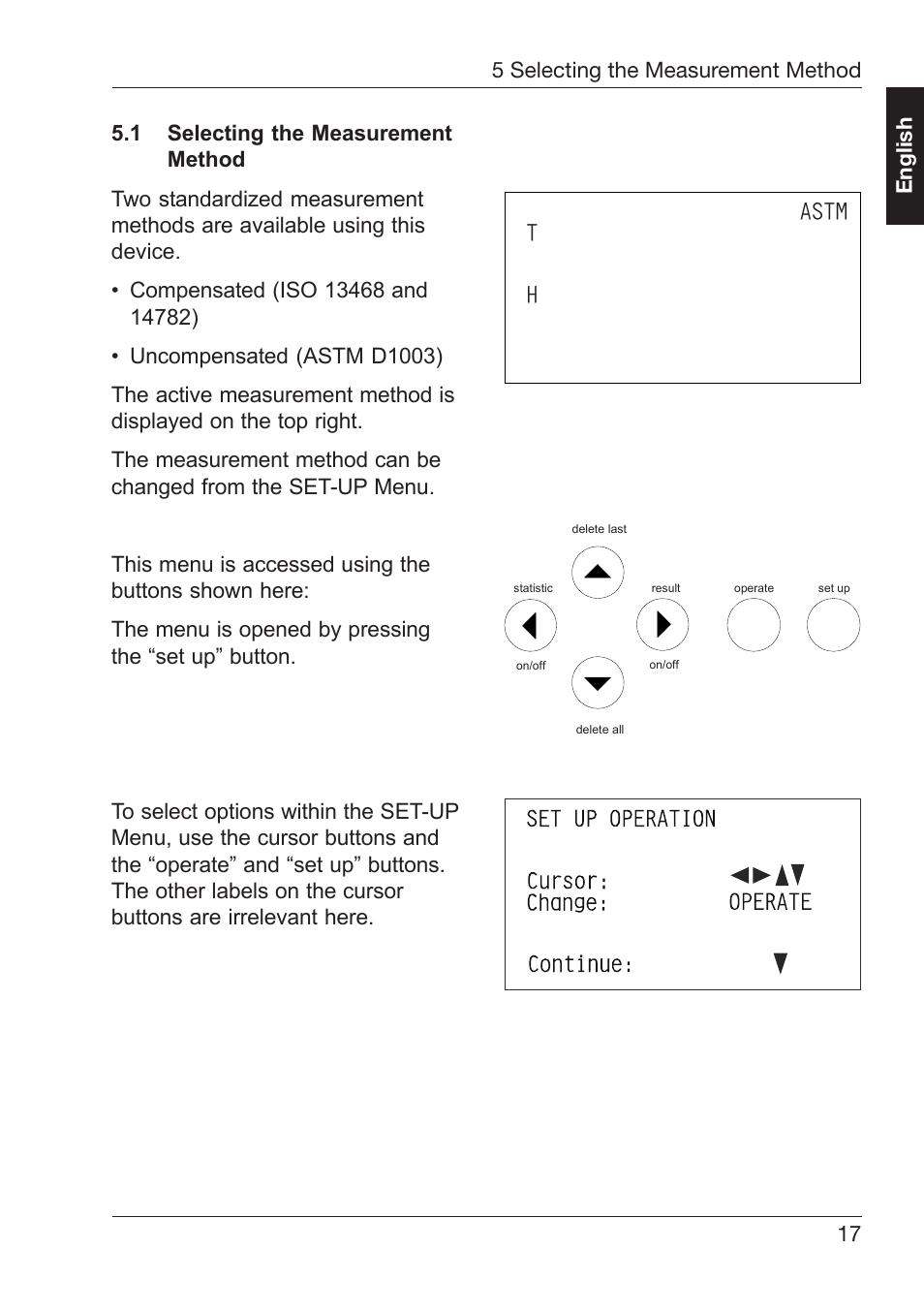 5 Selecting the Measurement Method

English

5.1 Selecting the Measurement Method

Two standardized measurement methods are available using this device.

• Compensated (ISO 13468 and 14782)

• Uncompensated (ASTM D1003)

The active measurement method is displayed on the top right.

The measurement method can be changed from the SET-UP Menu.

ASTM
T

H

This menu is accessed using the buttons shown here:

The menu is opened by pressing the “set up” button.

delete last
statistic
result
operate
set up
on/off
on/off
delete all

To select options within the SET-UP Menu, use the cursor buttons and the “operate” and “set up” buttons. The other labels on the cursor buttons are irrelevant here.

SET UP OPERATION

Cursor: ◄►▲▼
Change: OPERATE

Continue: ▼

17