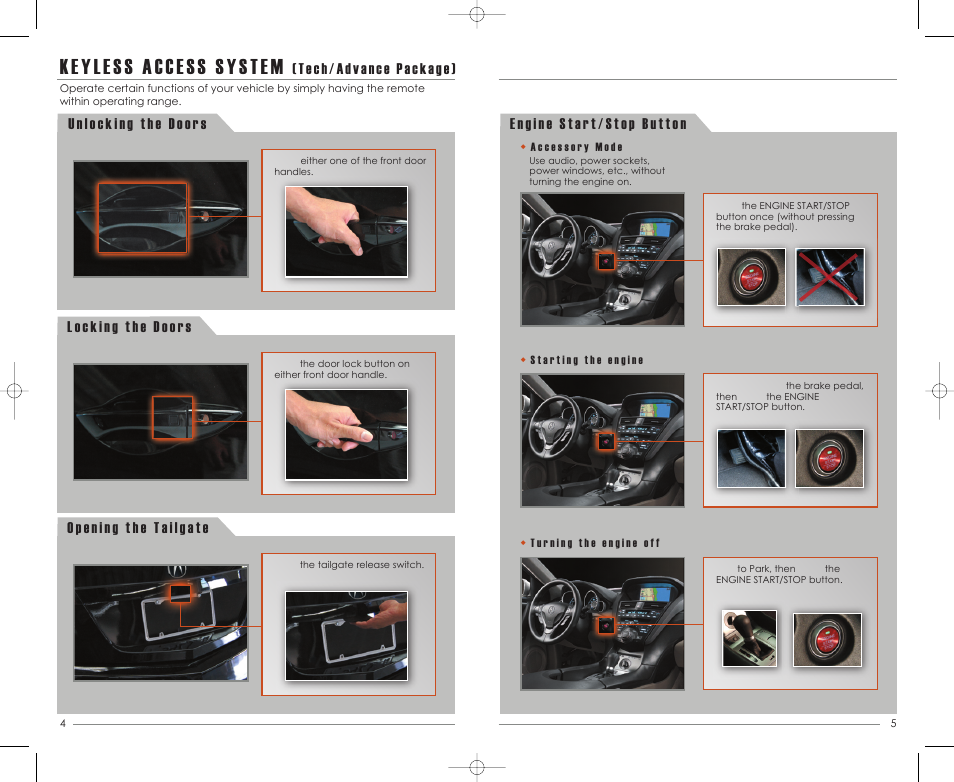 KEYLESS ACCESS SYSTEM (Tech/Advance Package)

Operate certain functions of your vehicle by simply having the remote within operating range.

Unlocking the Doors

either one of the front door handles.

Locking the Doors

the door lock button on either front door handle.

Opening the Tailgate

the tailgate release switch.

4

Engine Start/Stop Button

• Accessory Mode

Use audio, power sockets, power windows, etc., without turning the engine on.

the ENGINE START/STOP button once (without pressing the brake pedal).

• Starting the engine

the brake pedal, then the ENGINE START/STOP button.

• Turning the engine off

to Park, then the ENGINE START/STOP button.

5