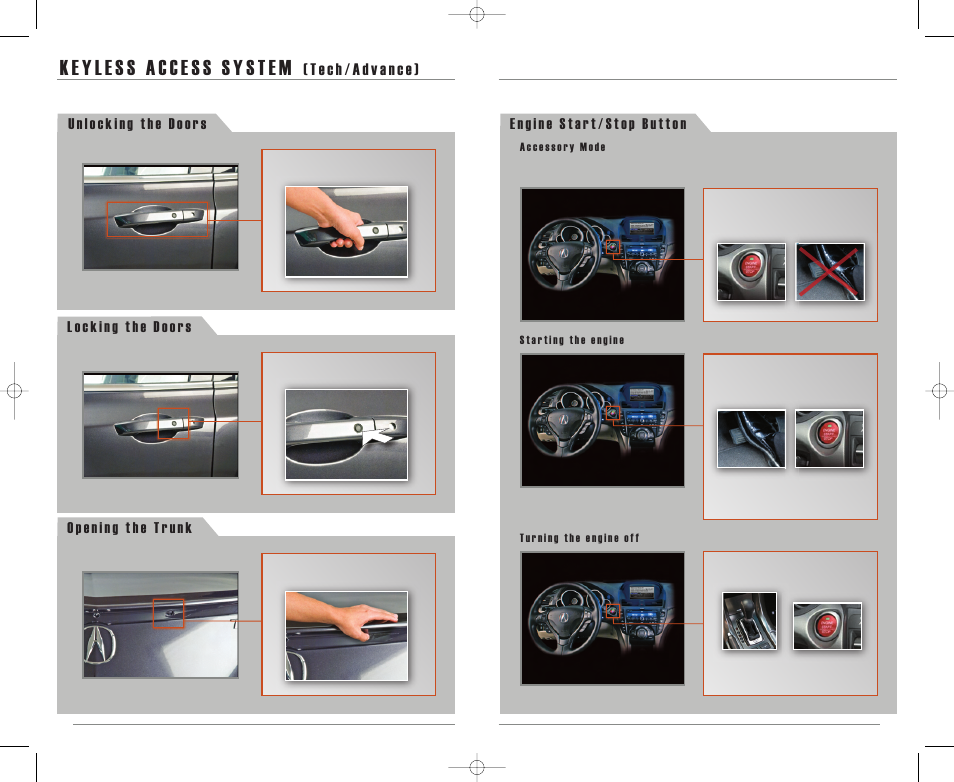 KEYLESS ACCESS SYSTEM (Tech/Advance)

Unlocking the Doors

Locking the Doors

Opening the Trunk

Engine Start/Stop Button

Accessory Mode

Starting the engine

Turning the engine off