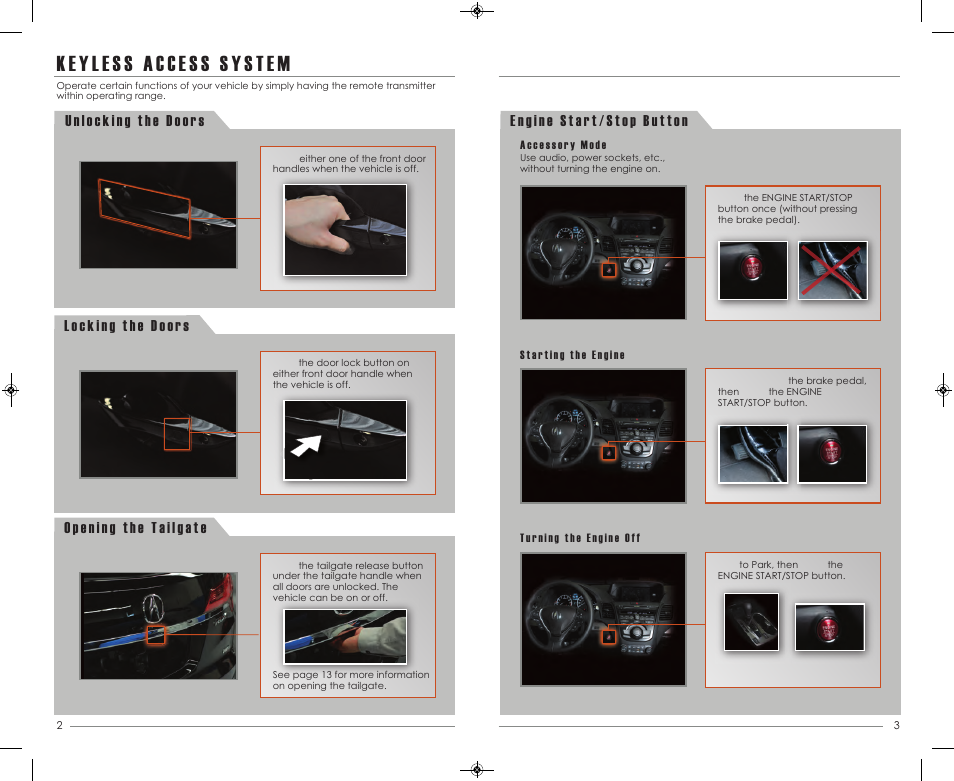 KEYLESS ACCESS SYSTEM

Operate certain functions of your vehicle by simply having the remote transmitter within operating range.

Unlocking the Doors

either one of the front door handles when the vehicle is off.

Locking the Doors

the door lock button on either front door handle when the vehicle is off.

Opening the Tailgate

the tailgate release button under the tailgate handle when all doors are unlocked. The vehicle can be on or off.

See page 13 for more information on opening the tailgate.

2

Engine Start/Stop Button

Accessory Mode

Use audio, power sockets, etc., without turning the engine on.

the ENGINE START/STOP button once (without pressing the brake pedal).

Starting the Engine

the brake pedal, then the ENGINE START/STOP button.

Turning the Engine Off

to Park, then the ENGINE START/STOP button.

3