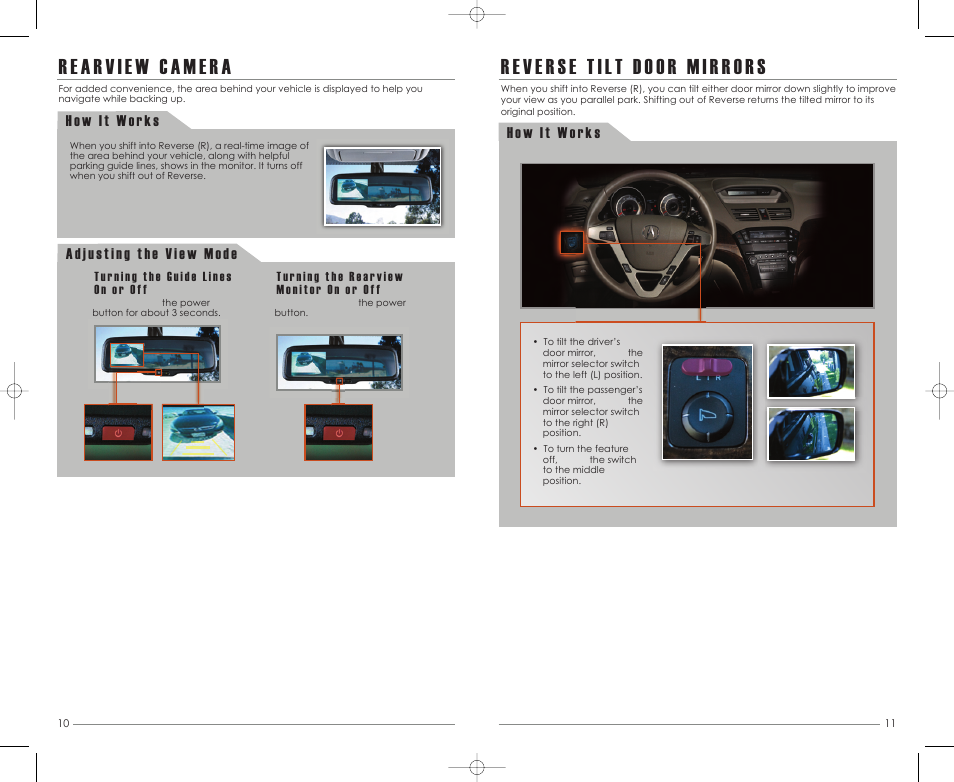 REARVIEW CAMERA

For added convenience, the area behind your vehicle is displayed to help you navigate while backing up.

How It Works

When you shift into Reverse (R), a real-time image of the area behind your vehicle, along with helpful parking guide lines, shows in the monitor. It turns off when you shift out of Reverse.

Adjusting the View Mode

Turning the Guide Lines On or Off

the power button for about 3 seconds.

Turning the Rearview Monitor On or Off

the power button.

10

REVERSE TILT DOOR MIRRORS

When you shift into Reverse (R), you can tilt either door mirror down slightly to improve your view as you parallel park. Shifting out of Reverse returns the tilted mirror to its original position.

How It Works

• To tilt the driver's door mirror, the mirror selector switch to the left (L) position.

• To tilt the passenger's door mirror, the mirror selector switch to the right (R) position.

• To turn the feature off, the switch to the middle position.

L R

11