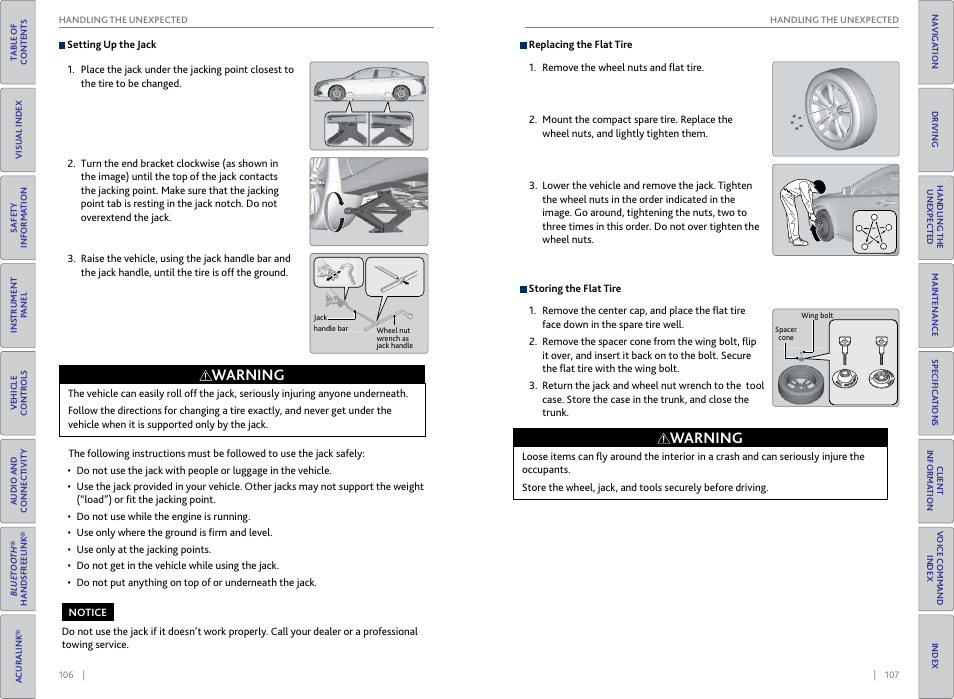 TABLE OF CONTENTS

VISUAL INDEX

SAFETY INFORMATION

INSTRUMENT PANEL

VEHICLE CONTROLS

AUDIO AND CONNECTIVITY

BLUETOOTH® HANDSFREELINK®

ACURALINK®

HANDLING THE UNEXPECTED

Setting Up the Jack

1. Place the jack under the jacking point closest to the tire to be changed.

2. Turn the end bracket clockwise (as shown in the image) until the top of the jack contacts the jacking point. Make sure that the jacking point tab is resting in the jack notch. Do not overextend the jack.

3. Raise the vehicle, using the jack handle bar and the jack handle, until the tire is off the ground.

Jack handle bar

Wheel nut wrench as jack handle

⚠WARNING

The vehicle can easily roll off the jack, seriously injuring anyone underneath.

Follow the directions for changing a tire exactly, and never get under the vehicle when it is supported only by the jack.

The following instructions must be followed to use the jack safely:

• Do not use the jack with people or luggage in the vehicle.

• Use the jack provided in your vehicle. Other jacks may not support the weight ("load") or fit the jacking point.

• Do not use while the engine is running.

• Use only where the ground is firm and level.

• Use only at the jacking points.

• Do not get in the vehicle while using the jack.

• Do not put anything on top of or underneath the jack.

NOTICE

Do not use the jack if it doesn't work properly. Call your dealer or a professional towing service.

106 |

HANDLING THE UNEXPECTED

Replacing the Flat Tire

1. Remove the wheel nuts and flat tire.

2. Mount the compact spare tire. Replace the wheel nuts, and lightly tighten them.

3. Lower the vehicle and remove the jack. Tighten the wheel nuts in the order indicated in the image. Go around, tightening the nuts, two to three times in this order. Do not over tighten the wheel nuts.

Storing the Flat Tire

1. Remove the center cap, and place the flat tire face down in the spare tire well.

2. Remove the spacer cone from the wing bolt, flip it over, and insert it back on to the bolt. Secure the flat tire with the wing bolt.

3. Return the jack and wheel nut wrench to the tool case. Store the case in the trunk, and close the trunk.

Wing bolt

Spacer cone

⚠WARNING

Loose items can fly around the interior in a crash and can seriously injure the occupants.

Store the wheel, jack, and tools securely before driving.

| 107

NAVIGATION

DRIVING

HANDLING THE UNEXPECTED

MAINTENANCE

SPECIFICATIONS

CLIENT INFORMATION

VOICE COMMAND INDEX

INDEX