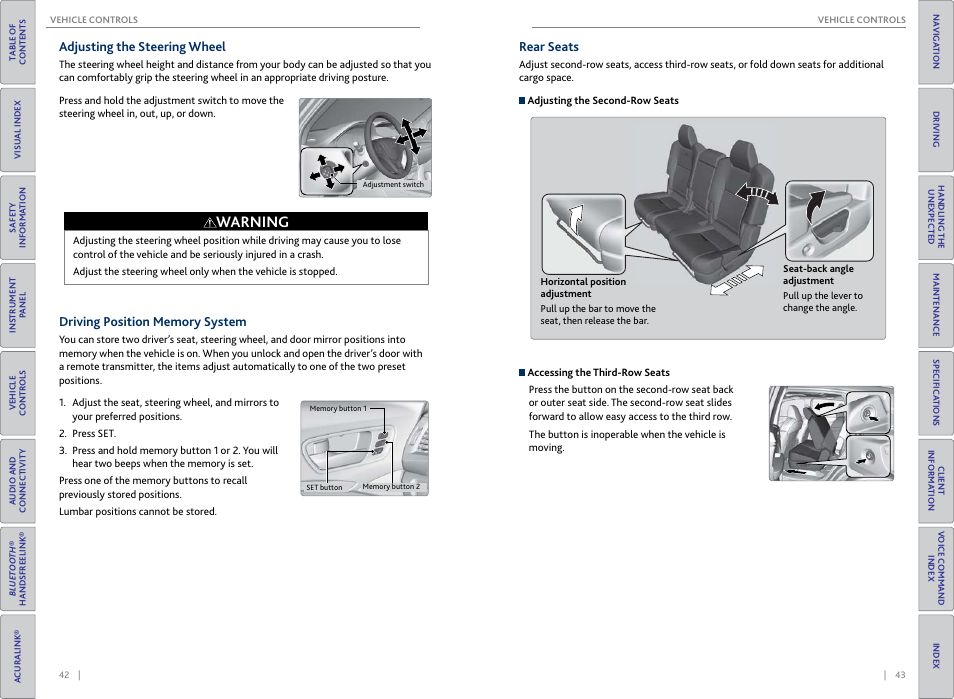 TABLE OF CONTENTS

VISUAL INDEX

SAFETY INFORMATION

INSTRUMENT PANEL

VEHICLE CONTROLS

AUDIO AND CONNECTIVITY

BLUETOOTH® HANDSFREELINK®

ACURALINK®

VEHICLE CONTROLS

Adjusting the Steering Wheel

The steering wheel height and distance from your body can be adjusted so that you can comfortably grip the steering wheel in an appropriate driving posture.

Press and hold the adjustment switch to move the steering wheel in, out, up, or down.

Adjustment switch

⚠WARNING

Adjusting the steering wheel position while driving may cause you to lose control of the vehicle and be seriously injured in a crash.

Adjust the steering wheel only when the vehicle is stopped.

Driving Position Memory System

You can store two driver's seat, steering wheel, and door mirror positions into memory when the vehicle is on. When you unlock and open the driver's door with a remote transmitter, the items adjust automatically to one of the two preset positions.

1. Adjust the seat, steering wheel, and mirrors to your preferred positions.
2. Press SET.
3. Press and hold memory button 1 or 2. You will hear two beeps when the memory is set.

Press one of the memory buttons to recall previously stored positions.

Lumbar positions cannot be stored.

Memory button 1

SET button

Memory button 2

42 |

VEHICLE CONTROLS

Rear Seats

Adjust second-row seats, access third-row seats, or fold down seats for additional cargo space.

■ Adjusting the Second-Row Seats

Horizontal position adjustment

Pull up the bar to move the seat, then release the bar.

Seat-back angle adjustment

Pull up the lever to change the angle.

■ Accessing the Third-Row Seats

Press the button on the second-row seat back or outer seat side. The second-row seat slides forward to allow easy access to the third row.

The button is inoperable when the vehicle is moving.

| 43

NAVIGATION

DRIVING

HANDLING THE UNEXPECTED

MAINTENANCE

SPECIFICATIONS

CLIENT INFORMATION

VOICE COMMAND INDEX

INDEX