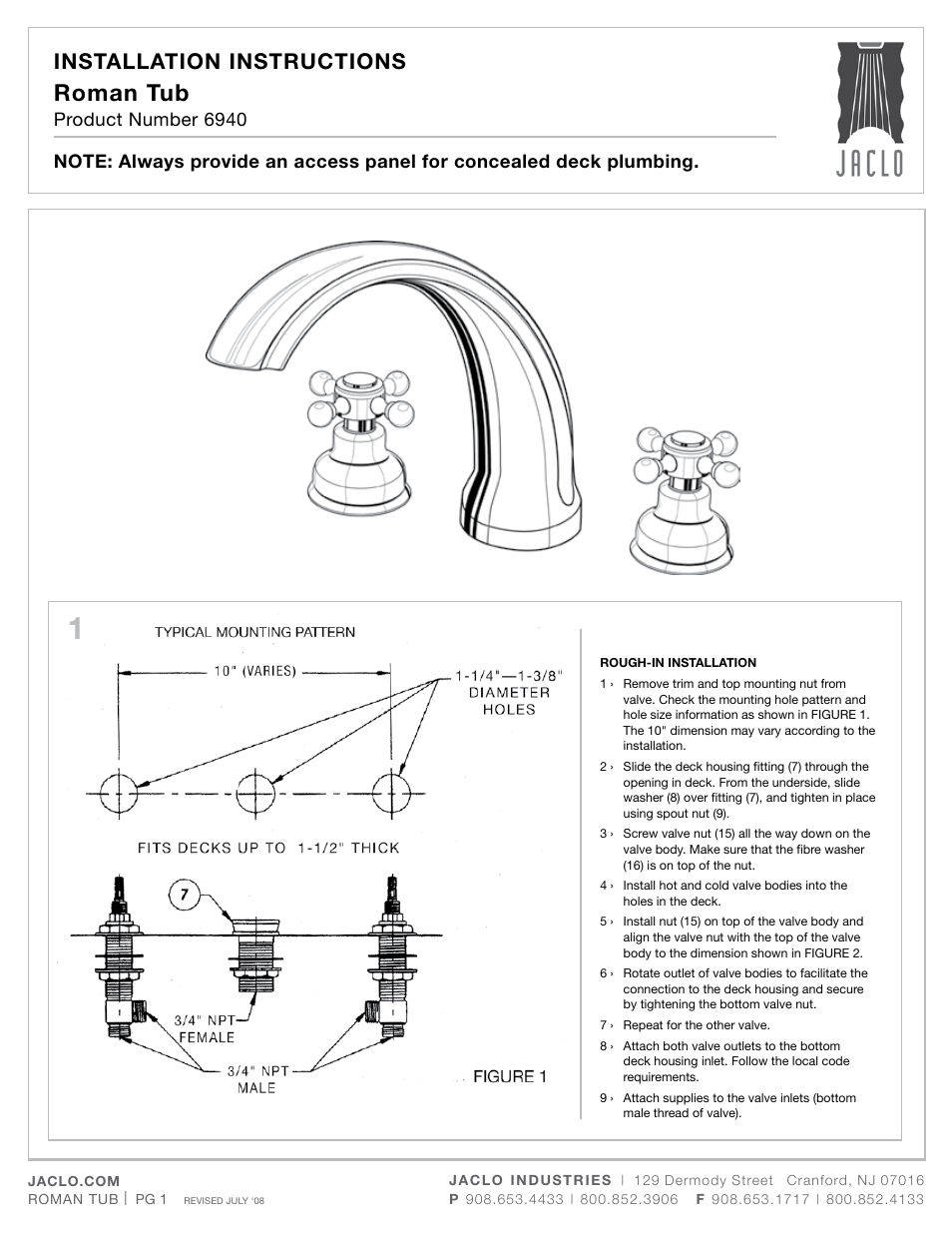 INSTALLATION INSTRUCTIONS
Roman Tub
Product Number 6940

NOTE: Always provide an access panel for concealed deck plumbing.

JACLO

1

TYPICAL MOUNTING PATTERN

10" (VARIES)

1-1/4"—1-3/8" DIAMETER HOLES

FITS DECKS UP TO 1-1/2" THICK

7

3/4" NPT FEMALE

3/4" NPT MALE

FIGURE 1

ROUGH-IN INSTALLATION

1 › Remove trim and top mounting nut from valve. Check the mounting hole pattern and hole size information as shown in FIGURE 1. The 10" dimension may vary according to the installation.

2 › Slide the deck housing fitting (7) through the opening in deck. From the underside, slide washer (8) over fitting (7), and tighten in place using spout nut (9).

3 › Screw valve nut (15) all the way down on the valve body. Make sure that the fibre washer (16) is on top of the nut.

4 › Install hot and cold valve bodies into the holes in the deck.

5 › Install nut (15) on top of the valve body and align the valve nut with the top of the valve body to the dimension shown in FIGURE 2.

6 › Rotate outlet of valve bodies to facilitate the connection to the deck housing and secure by tightening the bottom valve nut.

7 › Repeat for the other valve.

8 › Attach both valve outlets to the bottom deck housing inlet. Follow the local code requirements.

9 › Attach supplies to the valve inlets (bottom male thread of valve).

JACLO.COM
ROMAN TUB | PG 1 REVISED JULY '08

JACLO INDUSTRIES | 129 Dermody Street Cranford, NJ 07016
P 908.653.4433 | 800.852.3906 F 908.653.1717 | 800.852.4133