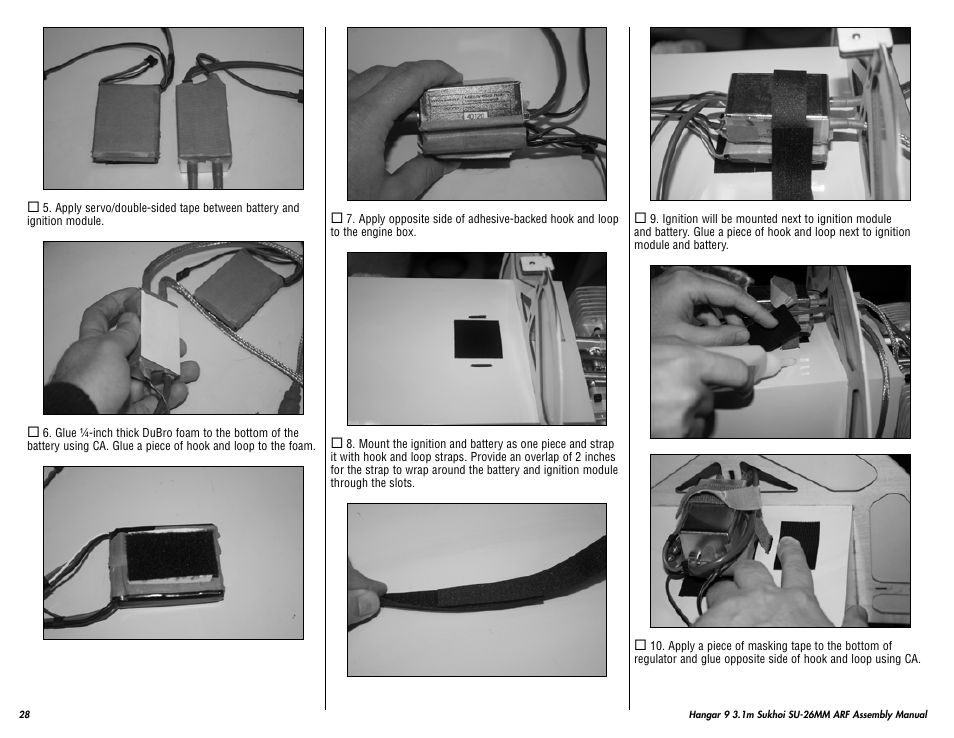 ☐ 5. Apply servo/double-sided tape between battery and ignition module.

☐ 6. Glue ¼-inch thick DuBro foam to the bottom of the battery using CA. Glue a piece of hook and loop to the foam.

☐ 7. Apply opposite side of adhesive-backed hook and loop to the engine box.

☐ 8. Mount the ignition and battery as one piece and strap it with hook and loop straps. Provide an overlap of 2 inches for the strap to wrap around the battery and ignition module through the slots.

☐ 9. Ignition will be mounted next to ignition module and battery. Glue a piece of hook and loop next to ignition module and battery.

☐ 10. Apply a piece of masking tape to the bottom of regulator and glue opposite side of hook and loop using CA.

28

Hangar 9 3.1m Sukhoi SU-26MM ARF Assembly Manual