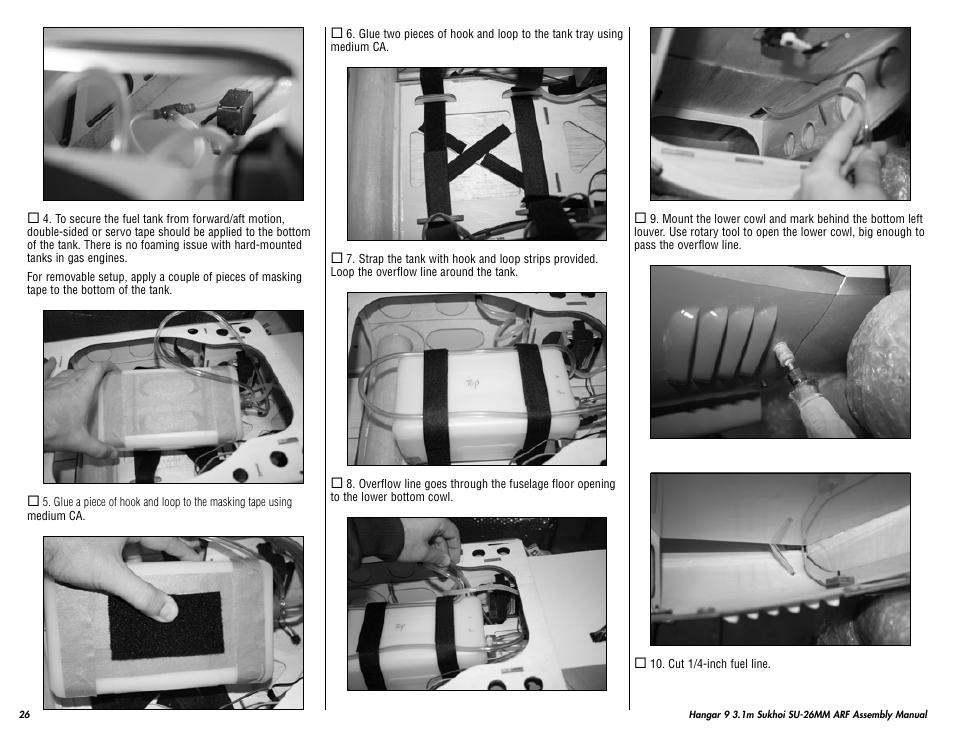 ☐ 4. To secure the fuel tank from forward/aft motion, double-sided or servo tape should be applied to the bottom of the tank. There is no foaming issue with hard-mounted tanks in gas engines.

For removable setup, apply a couple of pieces of masking tape to the bottom of the tank.

☐ 5. Glue a piece of hook and loop to the masking tape using medium CA.

☐ 6. Glue two pieces of hook and loop to the tank tray using medium CA.

☐ 7. Strap the tank with hook and loop strips provided. Loop the overflow line around the tank.

Top

☐ 8. Overflow line goes through the fuselage floor opening to the lower bottom cowl.

Top

☐ 9. Mount the lower cowl and mark behind the bottom left louver. Use rotary tool to open the lower cowl, big enough to pass the overflow line.

☐ 10. Cut 1/4-inch fuel line.

26

Hangar 9 3.1m Sukhoi SU-26MM ARF Assembly Manual