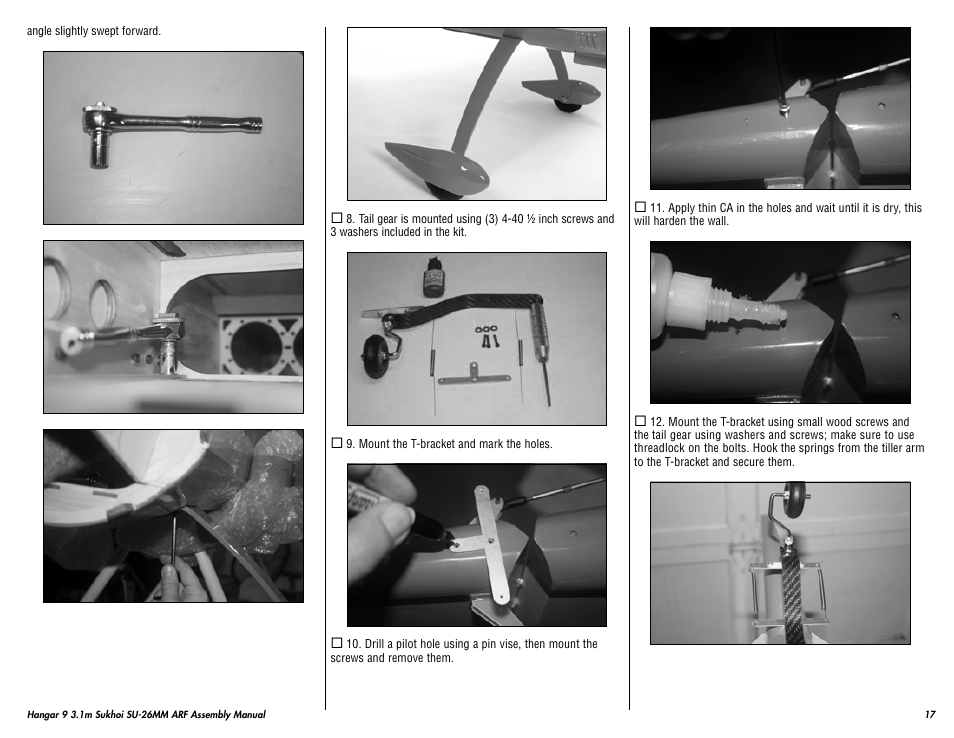 angle slightly swept forward.

☐ 8. Tail gear is mounted using (3) 4-40 ½ inch screws and 3 washers included in the kit.

☐ 9. Mount the T-bracket and mark the holes.

☐ 10. Drill a pilot hole using a pin vise, then mount the screws and remove them.

☐ 11. Apply thin CA in the holes and wait until it is dry, this will harden the wall.

☐ 12. Mount the T-bracket using small wood screws and the tail gear using washers and screws; make sure to use threadlock on the bolts. Hook the springs from the tiller arm to the T-bracket and secure them.

Hangar 9 3.1m Sukhoi SU-26MM ARF Assembly Manual

17