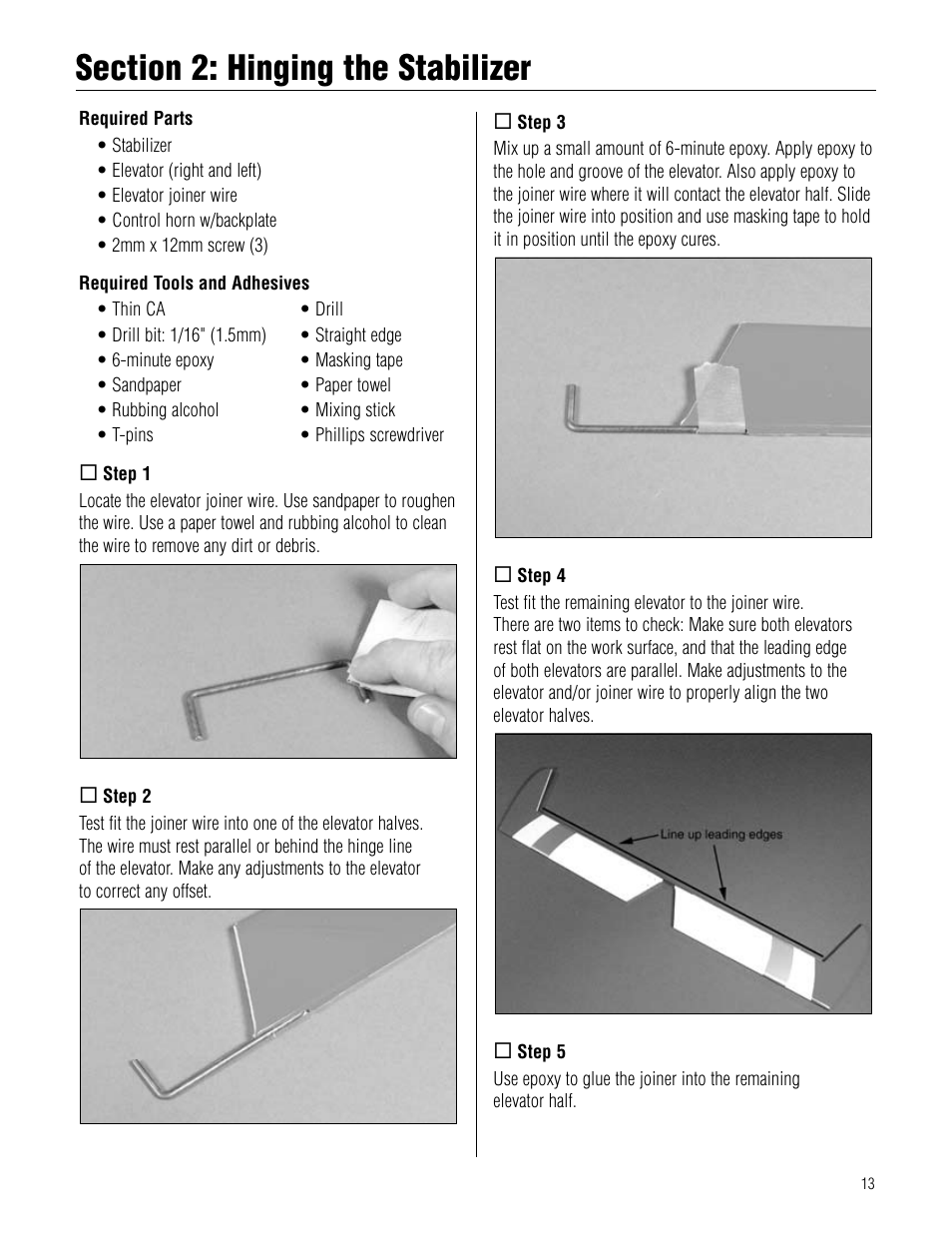 Section 2: Hinging the Stabilizer

Required Parts
• Stabilizer
• Elevator (right and left)
• Elevator joiner wire
• Control horn w/backplate
• 2mm x 12mm screw (3)

Required Tools and Adhesives
• Thin CA
• Drill bit: 1/16" (1.5mm)
• 6-minute epoxy
• Sandpaper
• Rubbing alcohol
• T-pins
• Drill
• Straight edge
• Masking tape
• Paper towel
• Mixing stick
• Phillips screwdriver

☐ Step 1
Locate the elevator joiner wire. Use sandpaper to roughen the wire. Use a paper towel and rubbing alcohol to clean the wire to remove any dirt or debris.

☐ Step 2
Test fit the joiner wire into one of the elevator halves. The wire must rest parallel or behind the hinge line of the elevator. Make any adjustments to the elevator to correct any offset.

☐ Step 3
Mix up a small amount of 6-minute epoxy. Apply epoxy to the hole and groove of the elevator. Also apply epoxy to the joiner wire where it will contact the elevator half. Slide the joiner wire into position and use masking tape to hold it in position until the epoxy cures.

☐ Step 4
Test fit the remaining elevator to the joiner wire. There are two items to check: Make sure both elevators rest flat on the work surface, and that the leading edge of both elevators are parallel. Make adjustments to the elevator and/or joiner wire to properly align the two elevator halves.

Line up leading edges

☐ Step 5
Use epoxy to glue the joiner into the remaining elevator half.

13