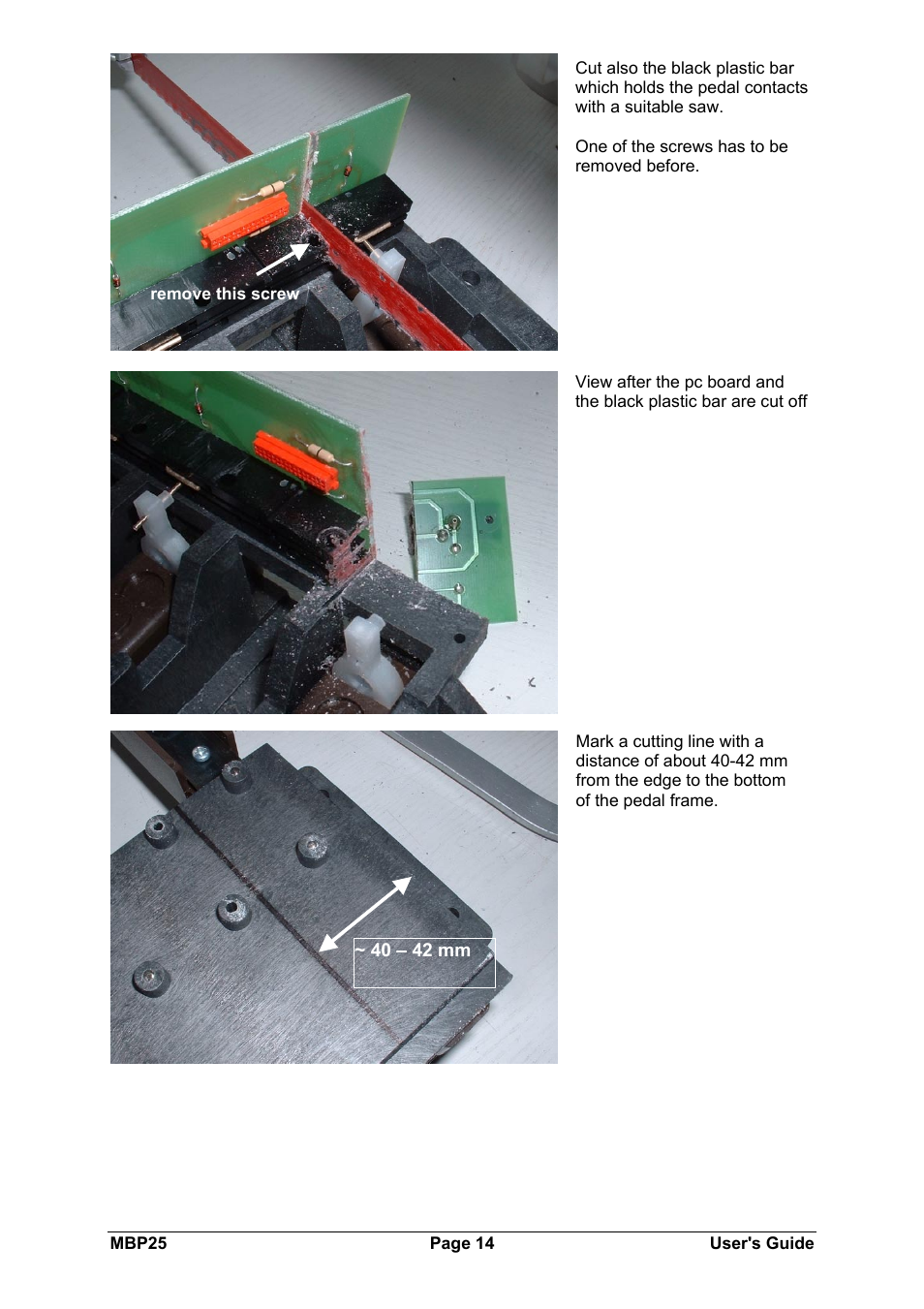 remove this screw

Cut also the black plastic bar which holds the pedal contacts with a suitable saw.

One of the screws has to be removed before.

View after the pc board and the black plastic bar are cut off

~ 40 – 42 mm

Mark a cutting line with a distance of about 40-42 mm from the edge to the bottom of the pedal frame.

MBP25 Page 14 User's Guide