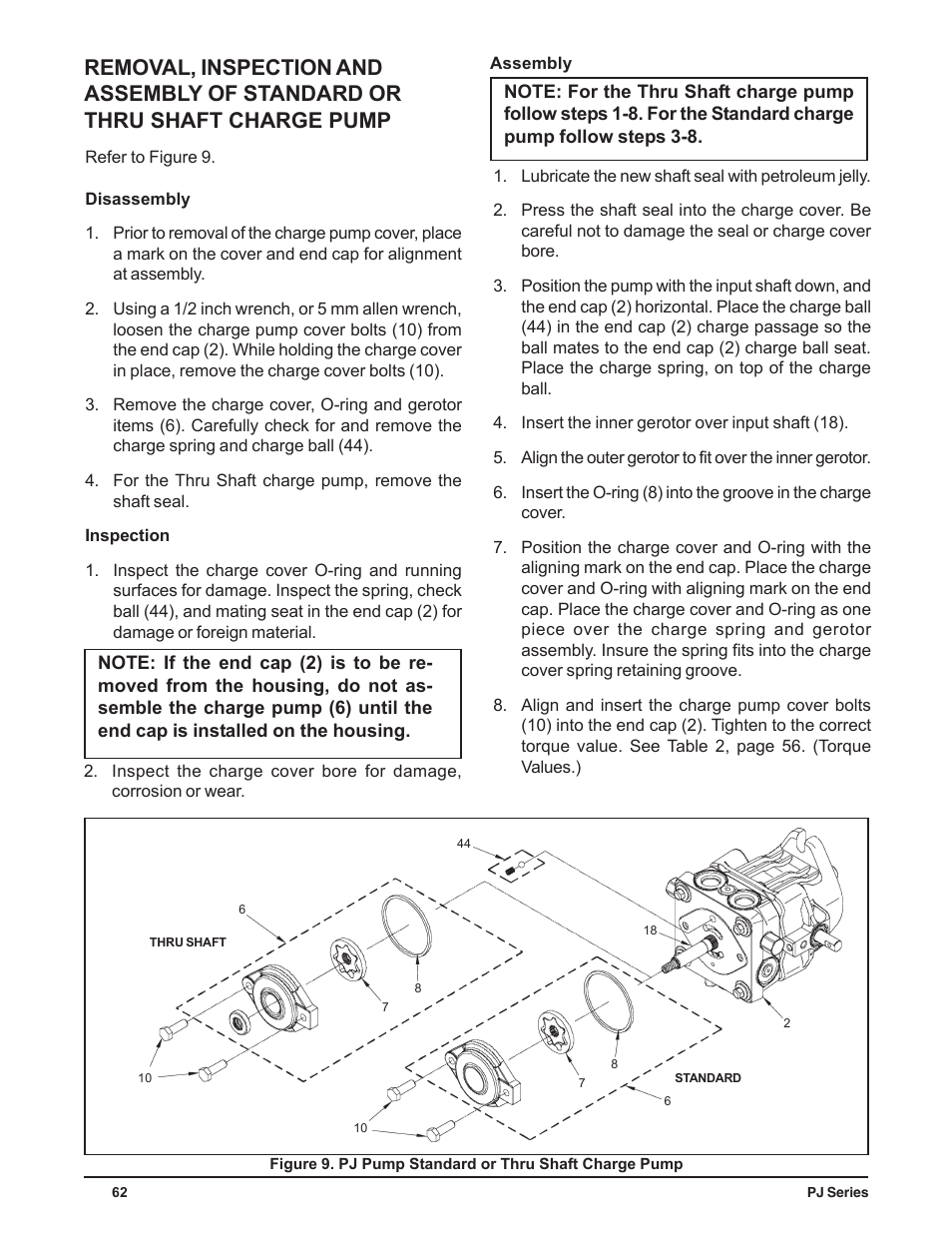 REMOVAL, INSPECTION AND ASSEMBLY OF STANDARD OR THRU SHAFT CHARGE PUMP

Refer to Figure 9.

Disassembly

1. Prior to removal of the charge pump cover, place a mark on the cover and end cap for alignment at assembly.

2. Using a 1/2 inch wrench, or 5 mm allen wrench, loosen the charge pump cover bolts (10) from the end cap (2). While holding the charge cover in place, remove the charge cover bolts (10).

3. Remove the charge cover, O-ring and gerotor items (6). Carefully check for and remove the charge spring and charge ball (44).

4. For the Thru Shaft charge pump, remove the shaft seal.

Inspection

1. Inspect the charge cover O-ring and running surfaces for damage. Inspect the spring, check ball (44), and mating seat in the end cap (2) for damage or foreign material.

NOTE: If the end cap (2) is to be removed from the housing, do not assemble the charge pump (6) until the end cap is installed on the housing.

2. Inspect the charge cover bore for damage, corrosion or wear.

Assembly

NOTE: For the Thru Shaft charge pump follow steps 1-8. For the Standard charge pump follow steps 3-8.

1. Lubricate the new shaft seal with petroleum jelly.

2. Press the shaft seal into the charge cover. Be careful not to damage the seal or charge cover bore.

3. Position the pump with the input shaft down, and the end cap (2) horizontal. Place the charge ball (44) in the end cap (2) charge passage so the ball mates to the end cap (2) charge ball seat. Place the charge spring, on top of the charge ball.

4. Insert the inner gerotor over input shaft (18).

5. Align the outer gerotor to fit over the inner gerotor.

6. Insert the O-ring (8) into the groove in the charge cover.

7. Position the charge cover and O-ring with the aligning mark on the end cap. Place the charge cover and O-ring with aligning mark on the end cap. Place the charge cover and O-ring as one piece over the charge spring and gerotor assembly. Insure the spring fits into the charge cover spring retaining groove.

8. Align and insert the charge pump cover bolts (10) into the end cap (2). Tighten to the correct torque value. See Table 2, page 56. (Torque Values.)

44
6
THRU SHAFT
18
8
7
2
10
8
7
STANDARD
6
10

Figure 9. PJ Pump Standard or Thru Shaft Charge Pump

62
PJ Series