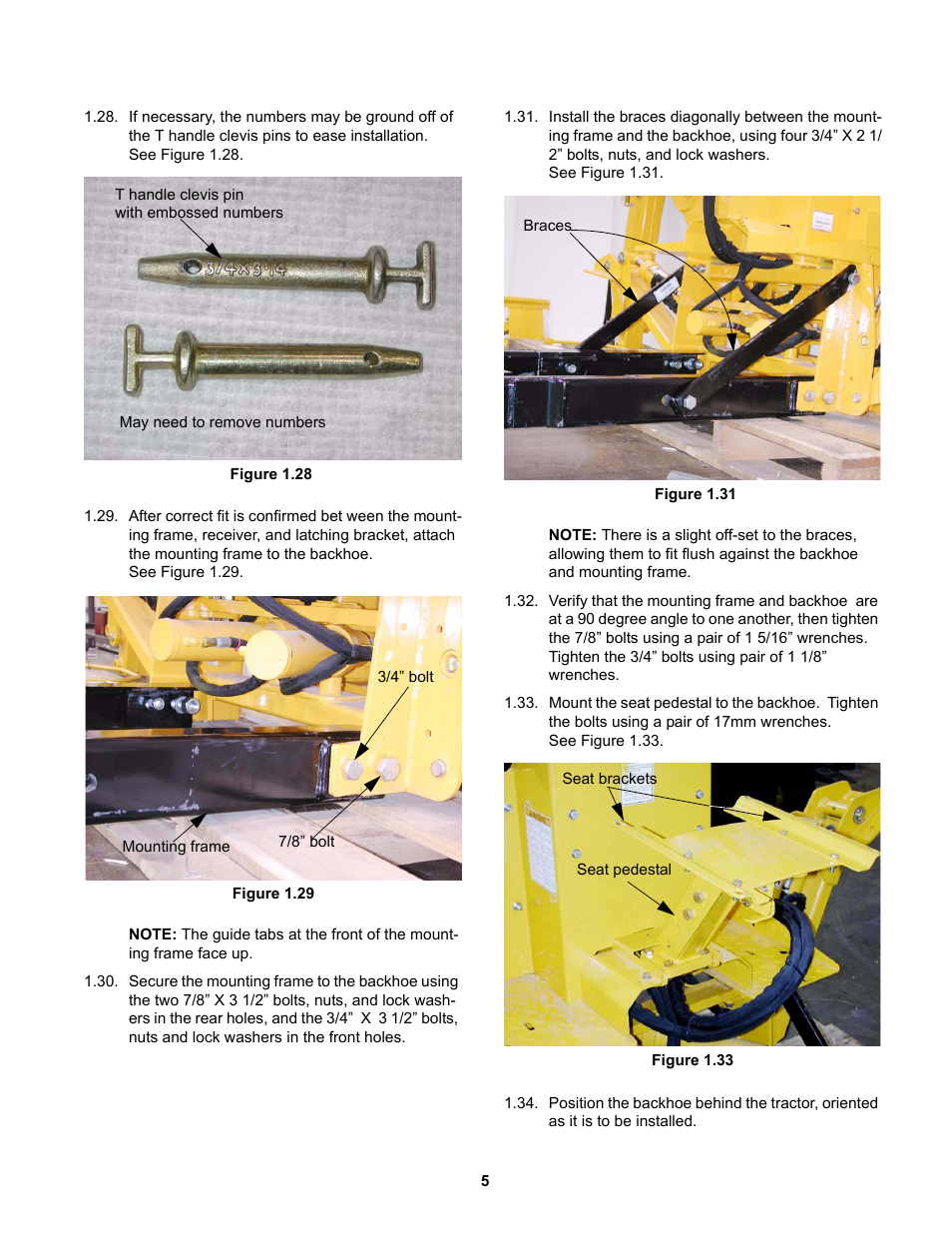 1.28. If necessary, the numbers may be ground off of the T handle clevis pins to ease installation. See Figure 1.28.

T handle clevis pin with embossed numbers

3/4x3 1/4

May need to remove numbers

Figure 1.28

1.29. After correct fit is confirmed bet ween the mounting frame, receiver, and latching bracket, attach the mounting frame to the backhoe. See Figure 1.29.

3/4" bolt

Mounting frame

7/8" bolt

Figure 1.29

NOTE: The guide tabs at the front of the mounting frame face up.

1.30. Secure the mounting frame to the backhoe using the two 7/8" X 3 1/2" bolts, nuts, and lock washers in the rear holes, and the 3/4" X 3 1/2" bolts, nuts and lock washers in the front holes.

1.31. Install the braces diagonally between the mounting frame and the backhoe, using four 3/4" X 2 1/2" bolts, nuts, and lock washers. See Figure 1.31.

Braces

Figure 1.31

NOTE: There is a slight off-set to the braces, allowing them to fit flush against the backhoe and mounting frame.

1.32. Verify that the mounting frame and backhoe are at a 90 degree angle to one another, then tighten the 7/8" bolts using a pair of 1 5/16" wrenches. Tighten the 3/4" bolts using pair of 1 1/8" wrenches.

1.33. Mount the seat pedestal to the backhoe. Tighten the bolts using a pair of 17mm wrenches. See Figure 1.33.

Seat brackets

Seat pedestal

Figure 1.33

1.34. Position the backhoe behind the tractor, oriented as it is to be installed.

5