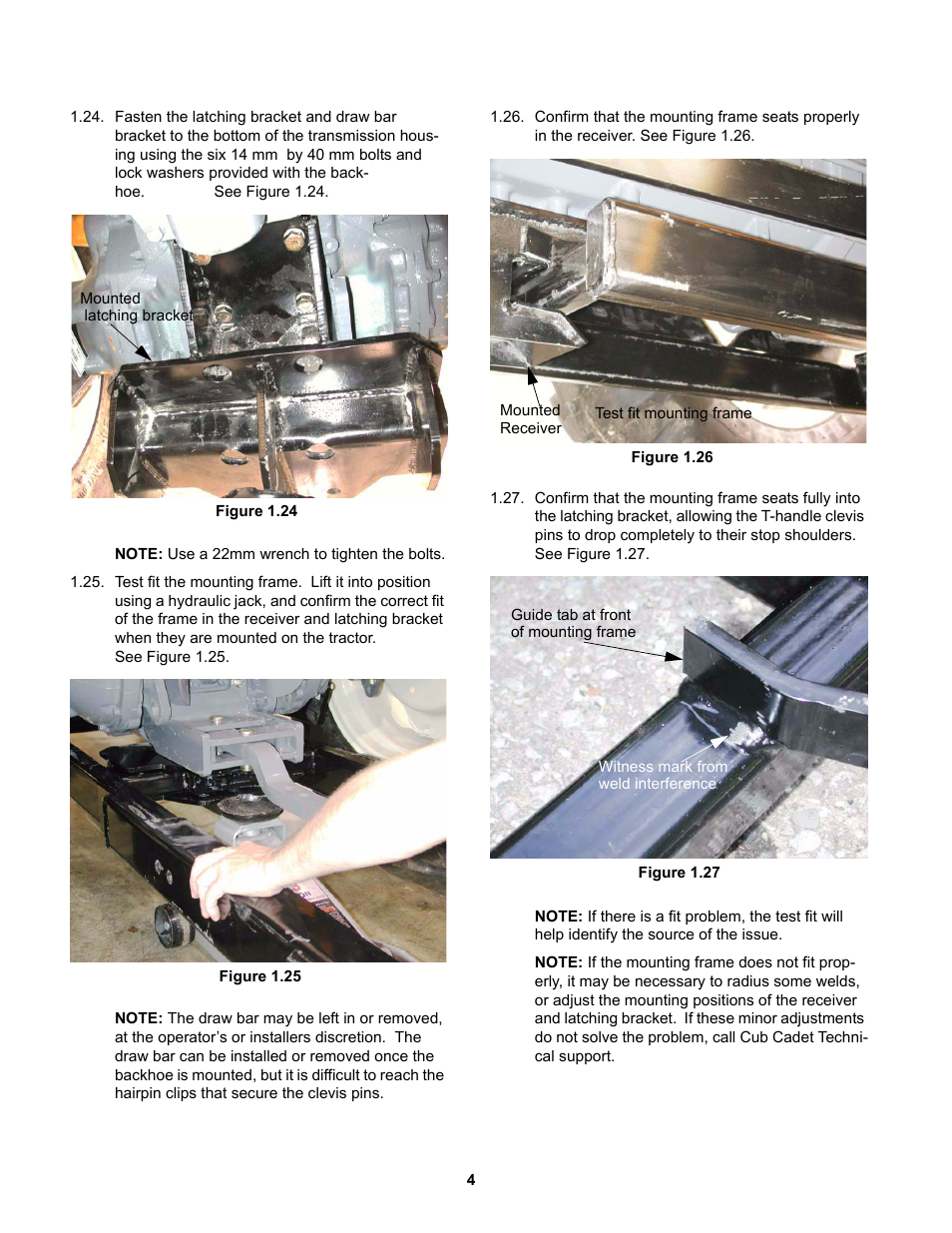 1.24. Fasten the latching bracket and draw bar bracket to the bottom of the transmission housing using the six 14 mm by 40 mm bolts and lock washers provided with the backhoe. See Figure 1.24.

Mounted latching bracket

Figure 1.24

NOTE: Use a 22mm wrench to tighten the bolts.

1.25. Test fit the mounting frame. Lift it into position using a hydraulic jack, and confirm the correct fit of the frame in the receiver and latching bracket when they are mounted on the tractor. See Figure 1.25.

Figure 1.25

NOTE: The draw bar may be left in or removed, at the operator's or installers discretion. The draw bar can be installed or removed once the backhoe is mounted, but it is difficult to reach the hairpin clips that secure the clevis pins.

1.26. Confirm that the mounting frame seats properly in the receiver. See Figure 1.26.

Mounted Receiver

Test fit mounting frame

Figure 1.26

1.27. Confirm that the mounting frame seats fully into the latching bracket, allowing the T-handle clevis pins to drop completely to their stop shoulders. See Figure 1.27.

Guide tab at front of mounting frame

Witness mark from weld interference

Figure 1.27

NOTE: If there is a fit problem, the test fit will help identify the source of the issue.

NOTE: If the mounting frame does not fit properly, it may be necessary to radius some welds, or adjust the mounting positions of the receiver and latching bracket. If these minor adjustments do not solve the problem, call Cub Cadet Technical support.

4