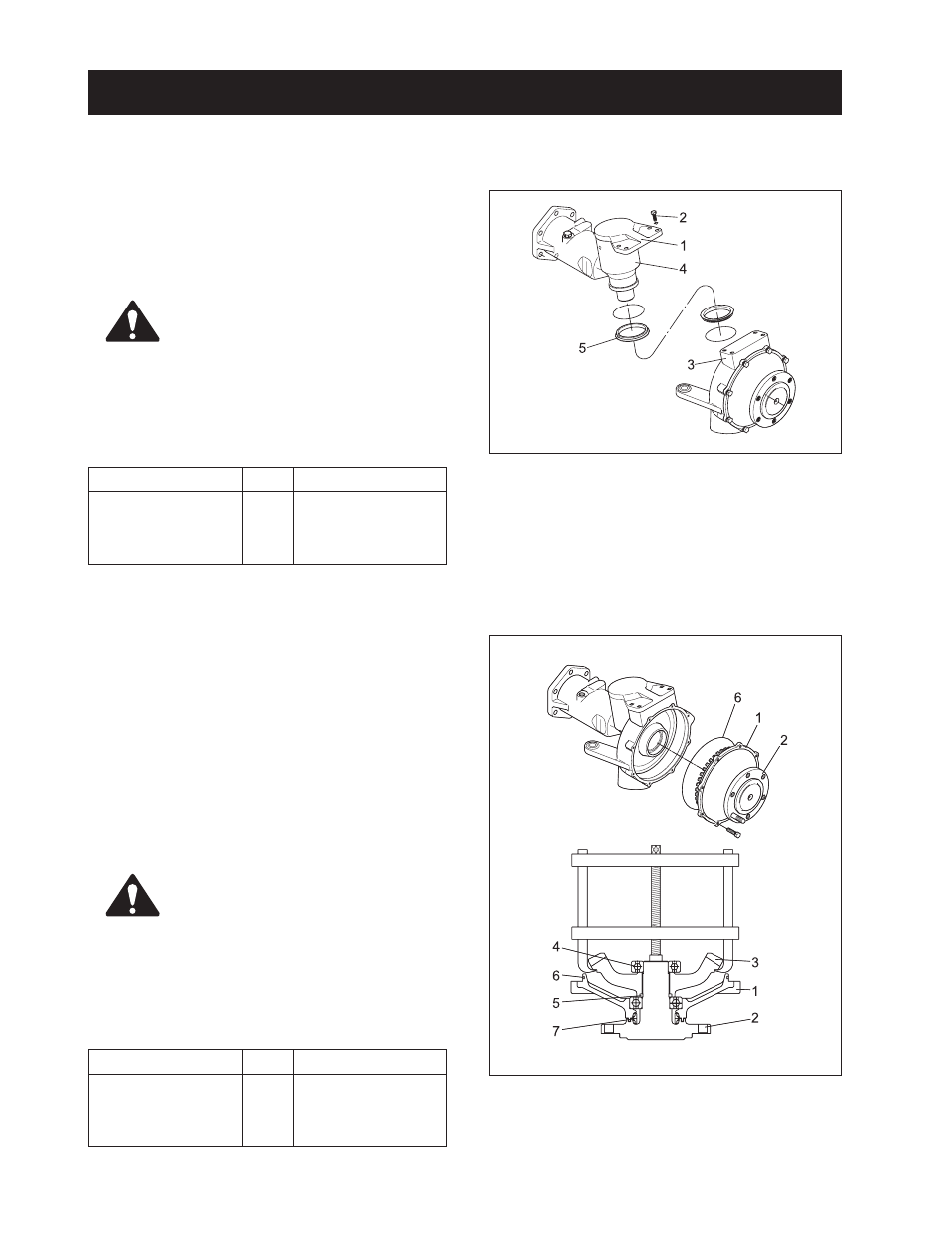 2
1
4
5
3

6
1
2

4
3
6
1
5
7
2