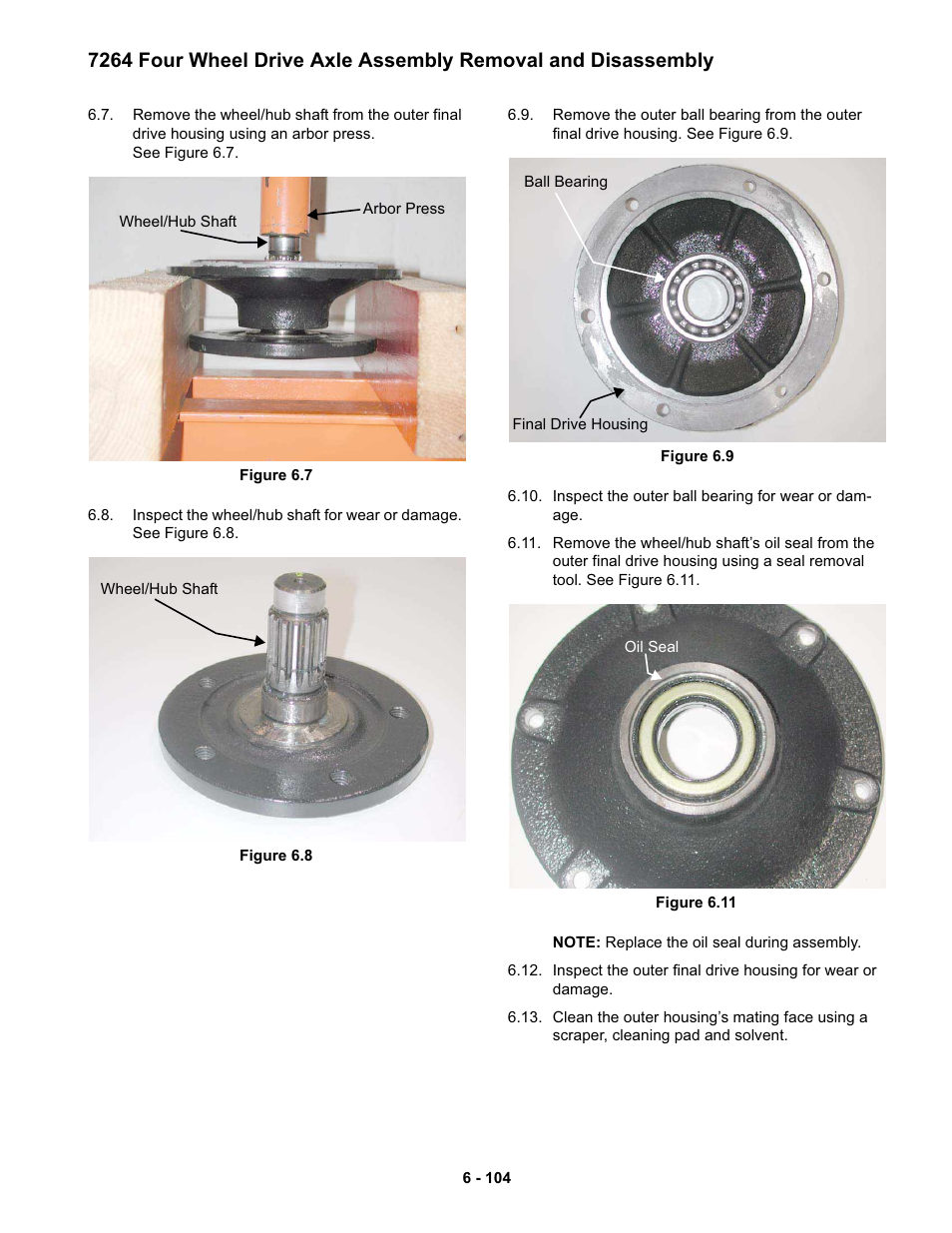 7264 Four Wheel Drive Axle Assembly Removal and Disassembly

6.7. Remove the wheel/hub shaft from the outer final drive housing using an arbor press. See Figure 6.7.

Wheel/Hub Shaft

Arbor Press

Figure 6.7

6.8. Inspect the wheel/hub shaft for wear or damage. See Figure 6.8.

Wheel/Hub Shaft

Figure 6.8

6.9. Remove the outer ball bearing from the outer final drive housing. See Figure 6.9.

Ball Bearing

Final Drive Housing

Figure 6.9

6.10. Inspect the outer ball bearing for wear or damage.

6.11. Remove the wheel/hub shaft's oil seal from the outer final drive housing using a seal removal tool. See Figure 6.11.

Oil Seal

Figure 6.11

NOTE: Replace the oil seal during assembly.

6.12. Inspect the outer final drive housing for wear or damage.

6.13. Clean the outer housing's mating face using a scraper, cleaning pad and solvent.

6 - 104