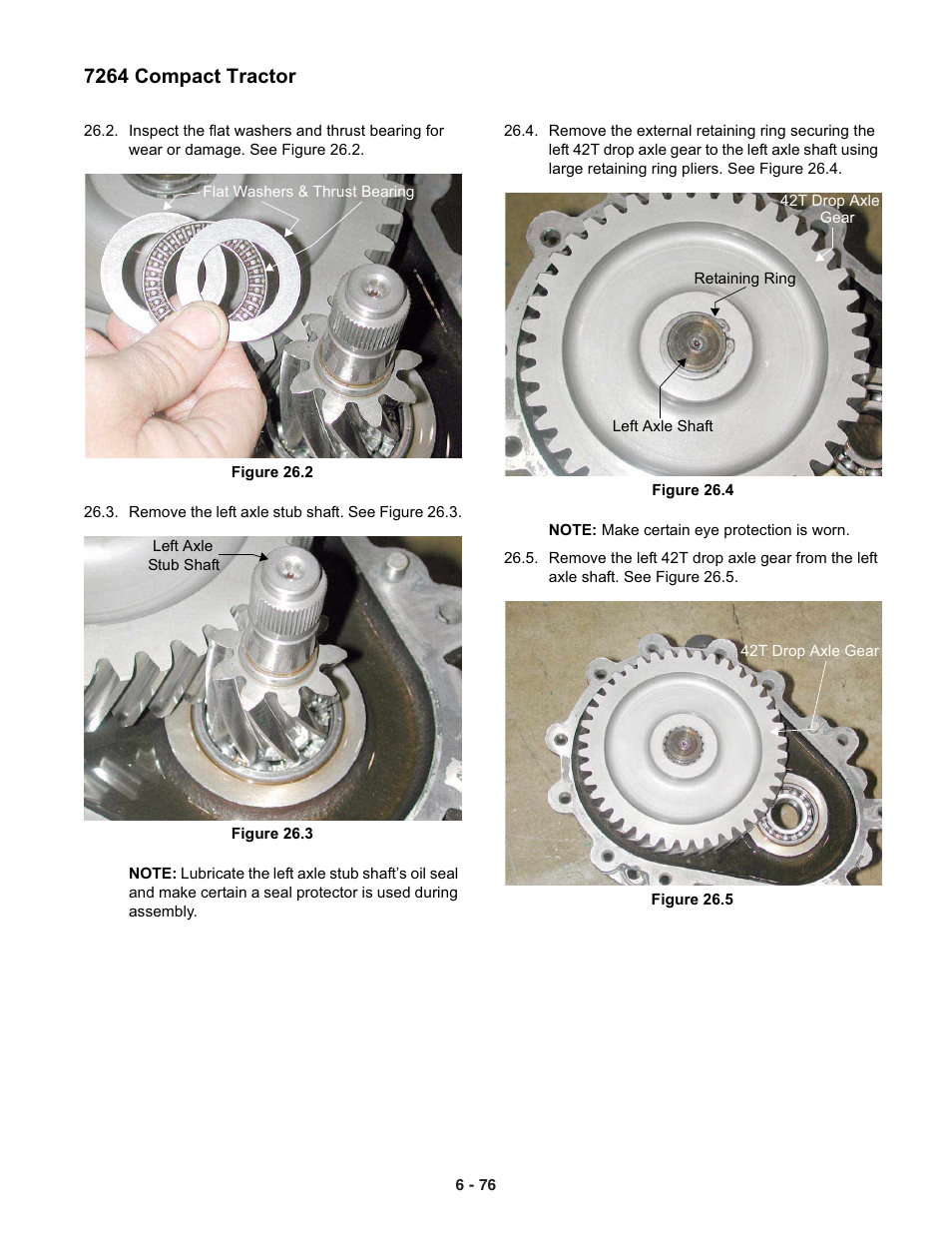 7264 Compact Tractor

26.2. Inspect the flat washers and thrust bearing for wear or damage. See Figure 26.2.

Flat Washers & Thrust Bearing

Figure 26.2

26.3. Remove the left axle stub shaft. See Figure 26.3.

Left Axle Stub Shaft

Figure 26.3

NOTE: Lubricate the left axle stub shaft's oil seal and make certain a seal protector is used during assembly.

26.4. Remove the external retaining ring securing the left 42T drop axle gear to the left axle shaft using large retaining ring pliers. See Figure 26.4.

42T Drop Axle Gear

Retaining Ring

Left Axle Shaft

Figure 26.4

NOTE: Make certain eye protection is worn.

26.5. Remove the left 42T drop axle gear from the left axle shaft. See Figure 26.5.

42T Drop Axle Gear

Figure 26.5

6 - 76