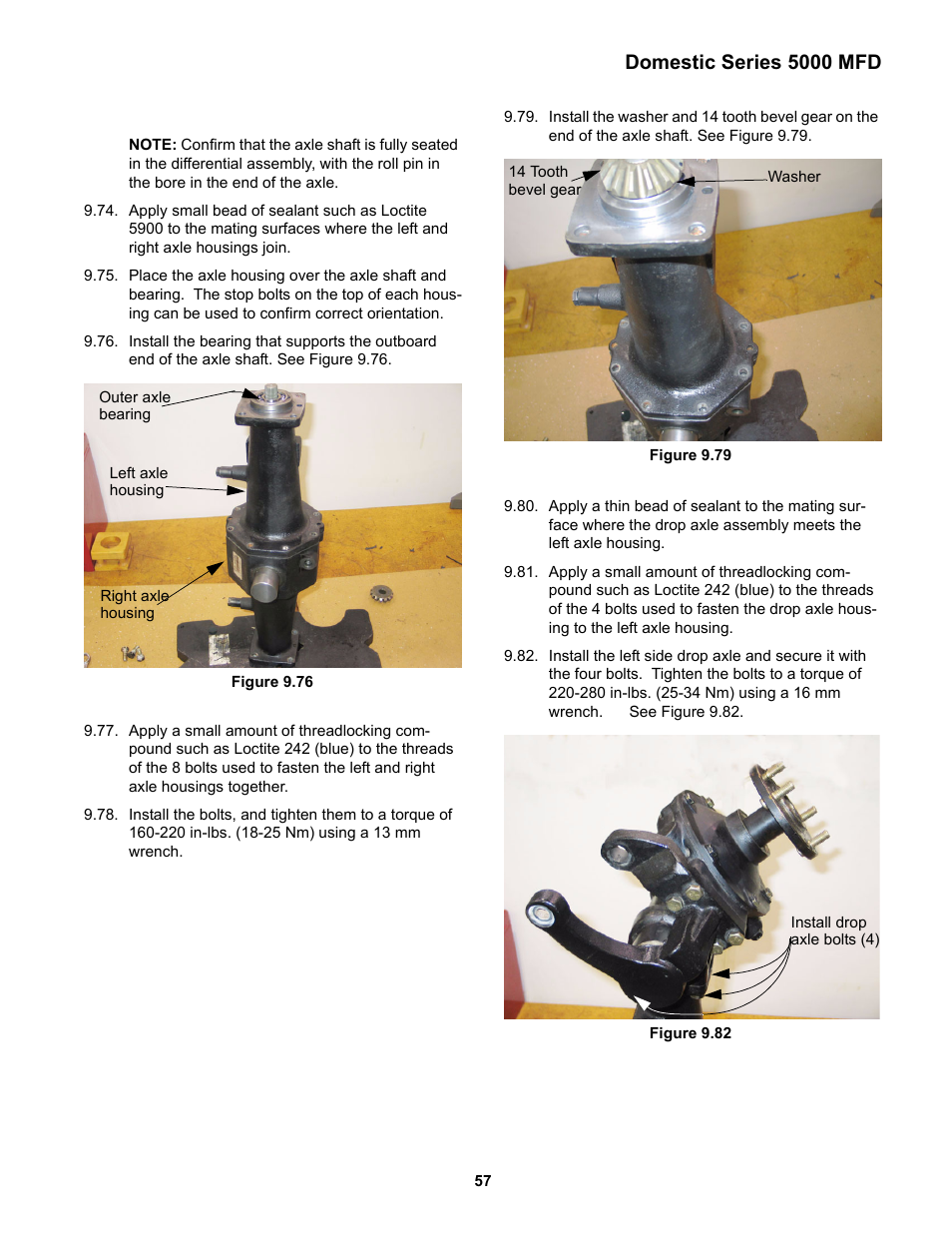 Domestic Series 5000 MFD

NOTE: Confirm that the axle shaft is fully seated in the differential assembly, with the roll pin in the bore in the end of the axle.

9.74. Apply small bead of sealant such as Loctite 5900 to the mating surfaces where the left and right axle housings join.

9.75. Place the axle housing over the axle shaft and bearing. The stop bolts on the top of each housing can be used to confirm correct orientation.

9.76. Install the bearing that supports the outboard end of the axle shaft. See Figure 9.76.

Outer axle bearing

Left axle housing

Right axle housing

Figure 9.76

9.77. Apply a small amount of threadlocking compound such as Loctite 242 (blue) to the threads of the 8 bolts used to fasten the left and right axle housings together.

9.78. Install the bolts, and tighten them to a torque of 160-220 in-lbs. (18-25 Nm) using a 13 mm wrench.

9.79. Install the washer and 14 tooth bevel gear on the end of the axle shaft. See Figure 9.79.

14 Tooth bevel gear

Washer

Figure 9.79

9.80. Apply a thin bead of sealant to the mating surface where the drop axle assembly meets the left axle housing.

9.81. Apply a small amount of threadlocking compound such as Loctite 242 (blue) to the threads of the 4 bolts used to fasten the drop axle housing to the left axle housing.

9.82. Install the left side drop axle and secure it with the four bolts. Tighten the bolts to a torque of 220-280 in-lbs. (25-34 Nm) using a 16 mm wrench. See Figure 9.82.

Install drop axle bolts (4)

Figure 9.82

57