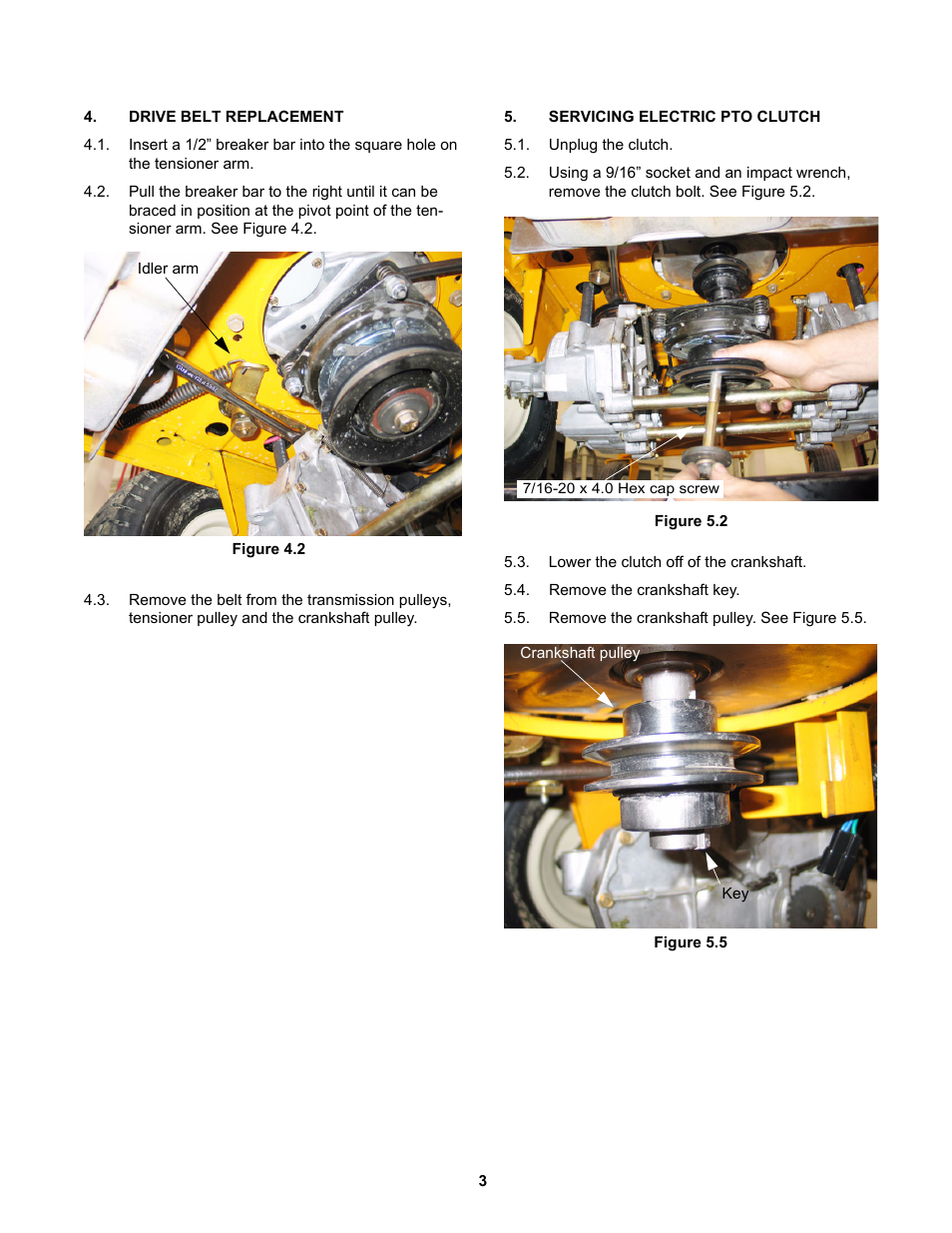 4. DRIVE BELT REPLACEMENT

4.1. Insert a 1/2” breaker bar into the square hole on the tensioner arm.

4.2. Pull the breaker bar to the right until it can be braced in position at the pivot point of the tensioner arm. See Figure 4.2.

Idler arm

Figure 4.2

4.3. Remove the belt from the transmission pulleys, tensioner pulley and the crankshaft pulley.

5. SERVICING ELECTRIC PTO CLUTCH

5.1. Unplug the clutch.

5.2. Using a 9/16” socket and an impact wrench, remove the clutch bolt. See Figure 5.2.

7/16-20 x 4.0 Hex cap screw

Figure 5.2

5.3. Lower the clutch off of the crankshaft.

5.4. Remove the crankshaft key.

5.5. Remove the crankshaft pulley. See Figure 5.5.

Crankshaft pulley

Key

Figure 5.5

3