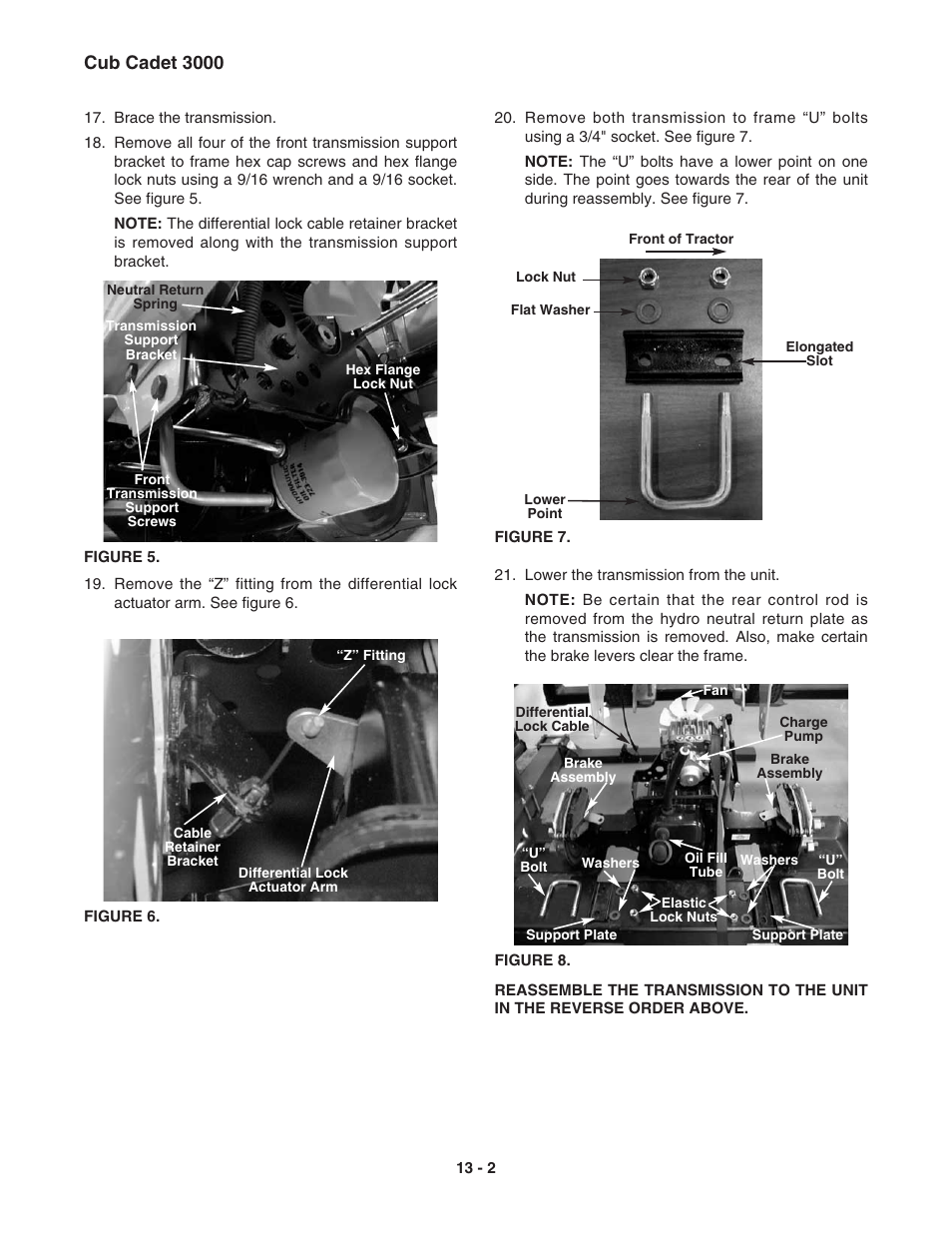 Cub Cadet 3000

17. Brace the transmission.

18. Remove all four of the front transmission support bracket to frame hex cap screws and hex flange lock nuts using a 9/16 wrench and a 9/16 socket. See figure 5.

NOTE: The differential lock cable retainer bracket is removed along with the transmission support bracket.

Neutral Return Spring
Transmission Support Bracket
Hex Flange Lock Nut
Front Transmission Support Screws

FIGURE 5.

19. Remove the “Z” fitting from the differential lock actuator arm. See figure 6.

“Z” Fitting
Cable Retainer Bracket
Differential Lock Actuator Arm

FIGURE 6.

20. Remove both transmission to frame “U” bolts using a 3/4" socket. See figure 7.

NOTE: The “U” bolts have a lower point on one side. The point goes towards the rear of the unit during reassembly. See figure 7.

Front of Tractor
Lock Nut
Flat Washer
Elongated Slot
Lower Point

FIGURE 7.

21. Lower the transmission from the unit.

NOTE: Be certain that the rear control rod is removed from the hydro neutral return plate as the transmission is removed. Also, make certain the brake levers clear the frame.

Fan
Differential Lock Cable
Charge Pump
Brake Assembly
Brake Assembly
“U” Bolt
Washers
Oil Fill Tube
Washers
“U” Bolt
Elastic Lock Nuts
Support Plate
Support Plate

FIGURE 8.

REASSEMBLE THE TRANSMISSION TO THE UNIT IN THE REVERSE ORDER ABOVE.

13 - 2