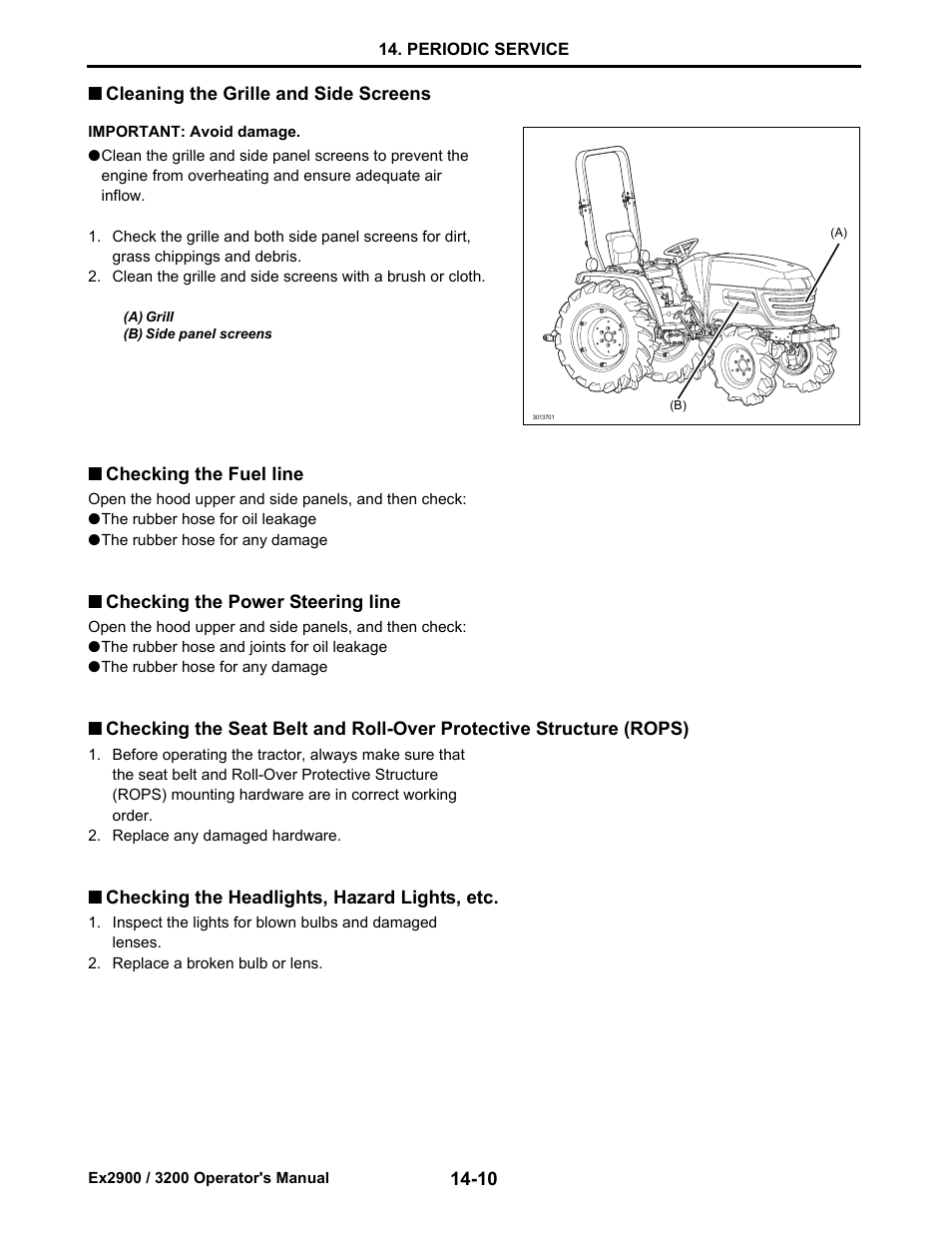 14. PERIODIC SERVICE

■ Cleaning the Grille and Side Screens

IMPORTANT: Avoid damage.

●Clean the grille and side panel screens to prevent the engine from overheating and ensure adequate air inflow.

1. Check the grille and both side panel screens for dirt, grass chippings and debris.
2. Clean the grille and side screens with a brush or cloth.

(A) Grill
(B) Side panel screens

(A)

(B)

3013701

■ Checking the Fuel line

Open the hood upper and side panels, and then check:
●The rubber hose for oil leakage
●The rubber hose for any damage

■ Checking the Power Steering line

Open the hood upper and side panels, and then check:
●The rubber hose and joints for oil leakage
●The rubber hose for any damage

■ Checking the Seat Belt and Roll-Over Protective Structure (ROPS)

1. Before operating the tractor, always make sure that the seat belt and Roll-Over Protective Structure (ROPS) mounting hardware are in correct working order.
2. Replace any damaged hardware.

■ Checking the Headlights, Hazard Lights, etc.

1. Inspect the lights for blown bulbs and damaged lenses.
2. Replace a broken bulb or lens.

Ex2900 / 3200 Operator's Manual

14-10