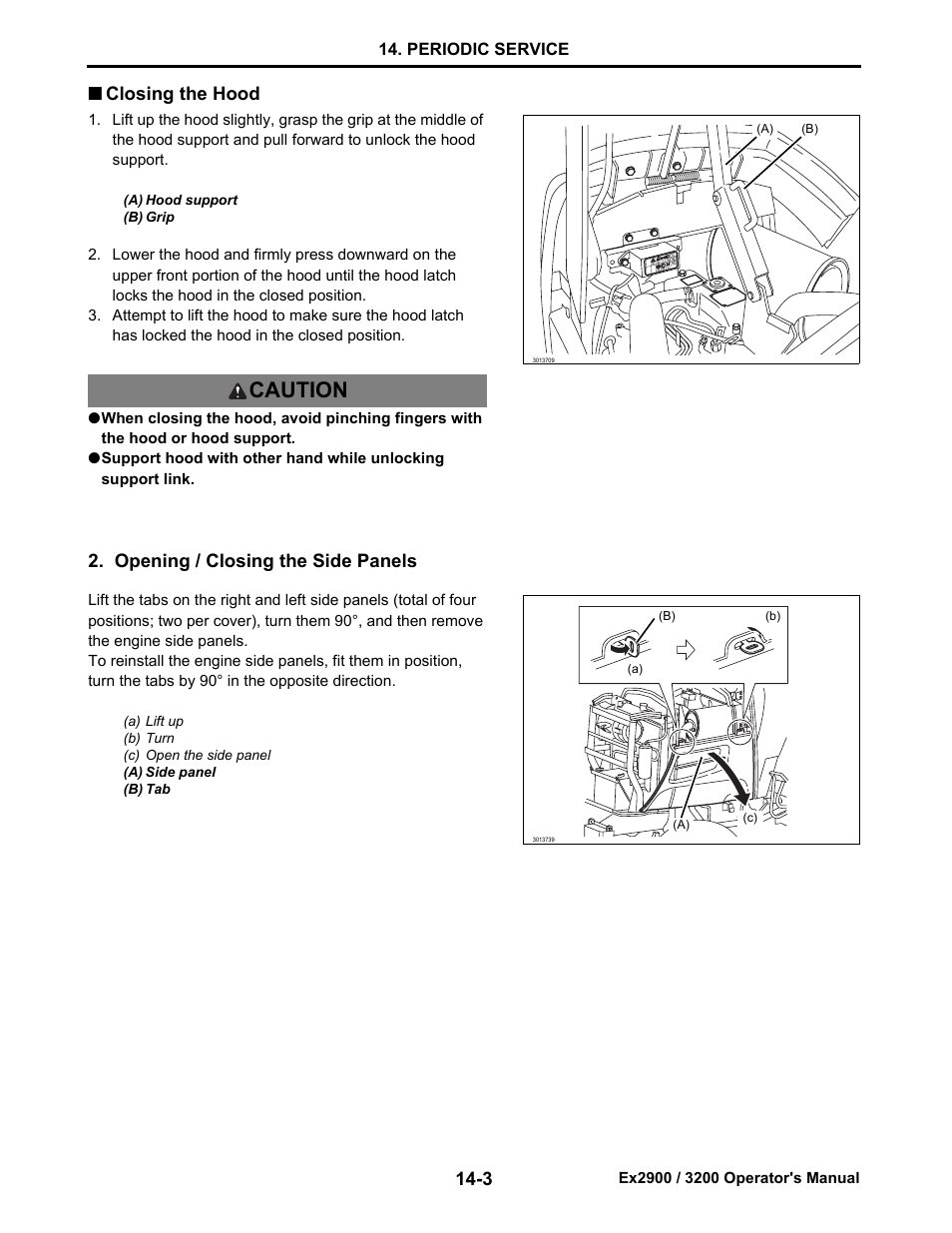 14. PERIODIC SERVICE

■ Closing the Hood

1. Lift up the hood slightly, grasp the grip at the middle of the hood support and pull forward to unlock the hood support.

(A) Hood support
(B) Grip

2. Lower the hood and firmly press downward on the upper front portion of the hood until the hood latch locks the hood in the closed position.
3. Attempt to lift the hood to make sure the hood latch has locked the hood in the closed position.

(A)
(B)
3013709

CAUTION

●When closing the hood, avoid pinching fingers with the hood or hood support.
●Support hood with other hand while unlocking support link.

2. Opening / Closing the Side Panels

Lift the tabs on the right and left side panels (total of four positions; two per cover), turn them 90°, and then remove the engine side panels.
To reinstall the engine side panels, fit them in position, turn the tabs by 90° in the opposite direction.

(a) Lift up
(b) Turn
(c) Open the side panel
(A) Side panel
(B) Tab

(B)
(b)
(a)
(A)
(c)
3013739

14-3

Ex2900 / 3200 Operator's Manual