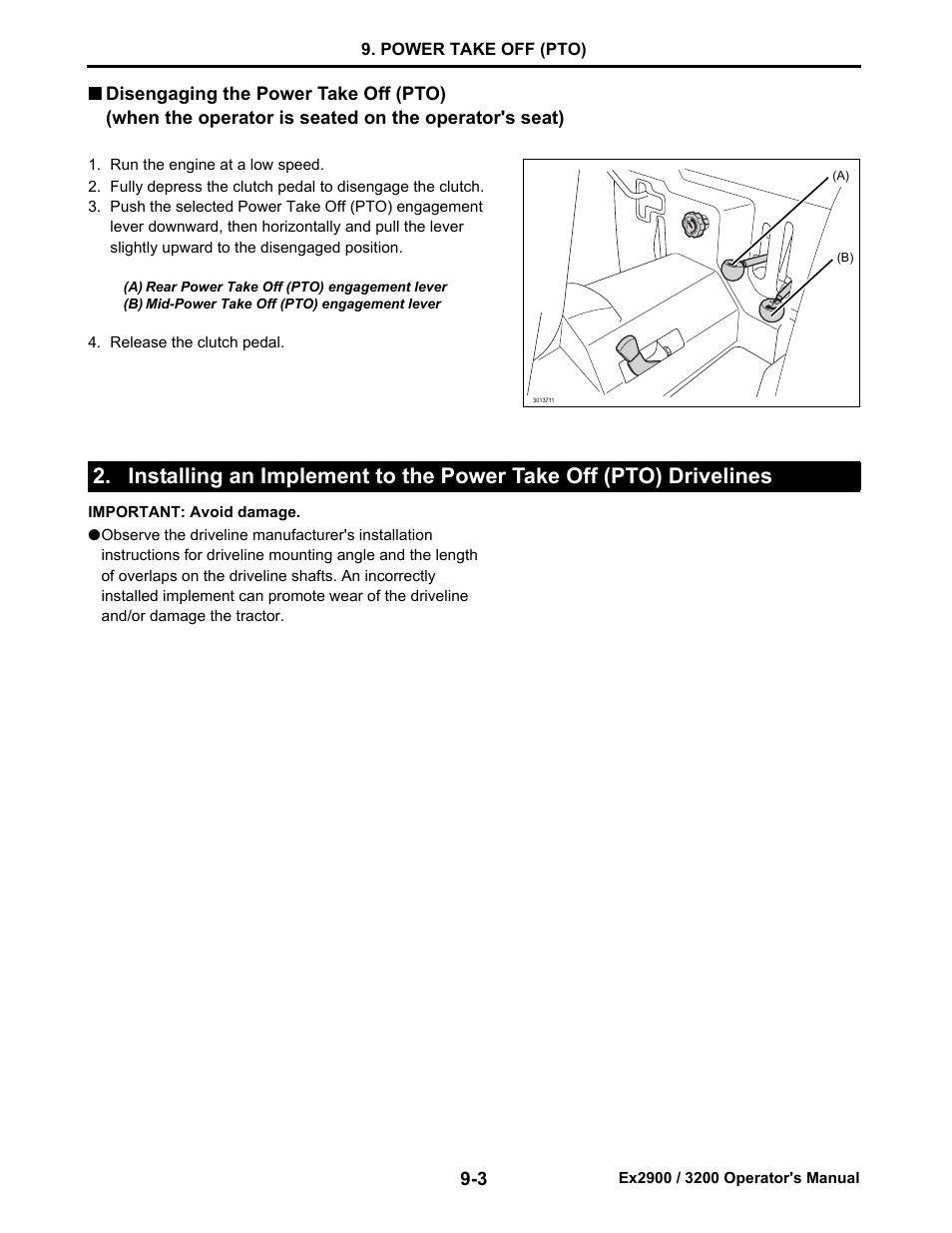 9. POWER TAKE OFF (PTO)

■ Disengaging the Power Take Off (PTO) (when the operator is seated on the operator's seat)

1. Run the engine at a low speed.
2. Fully depress the clutch pedal to disengage the clutch.
3. Push the selected Power Take Off (PTO) engagement lever downward, then horizontally and pull the lever slightly upward to the disengaged position.

(A) Rear Power Take Off (PTO) engagement lever
(B) Mid-Power Take Off (PTO) engagement lever

4. Release the clutch pedal.

(A)

(B)

3013711

2. Installing an Implement to the Power Take Off (PTO) Drivelines

IMPORTANT: Avoid damage.
●Observe the driveline manufacturer's installation instructions for driveline mounting angle and the length of overlaps on the driveline shafts. An incorrectly installed implement can promote wear of the driveline and/or damage the tractor.

9-3

Ex2900 / 3200 Operator's Manual