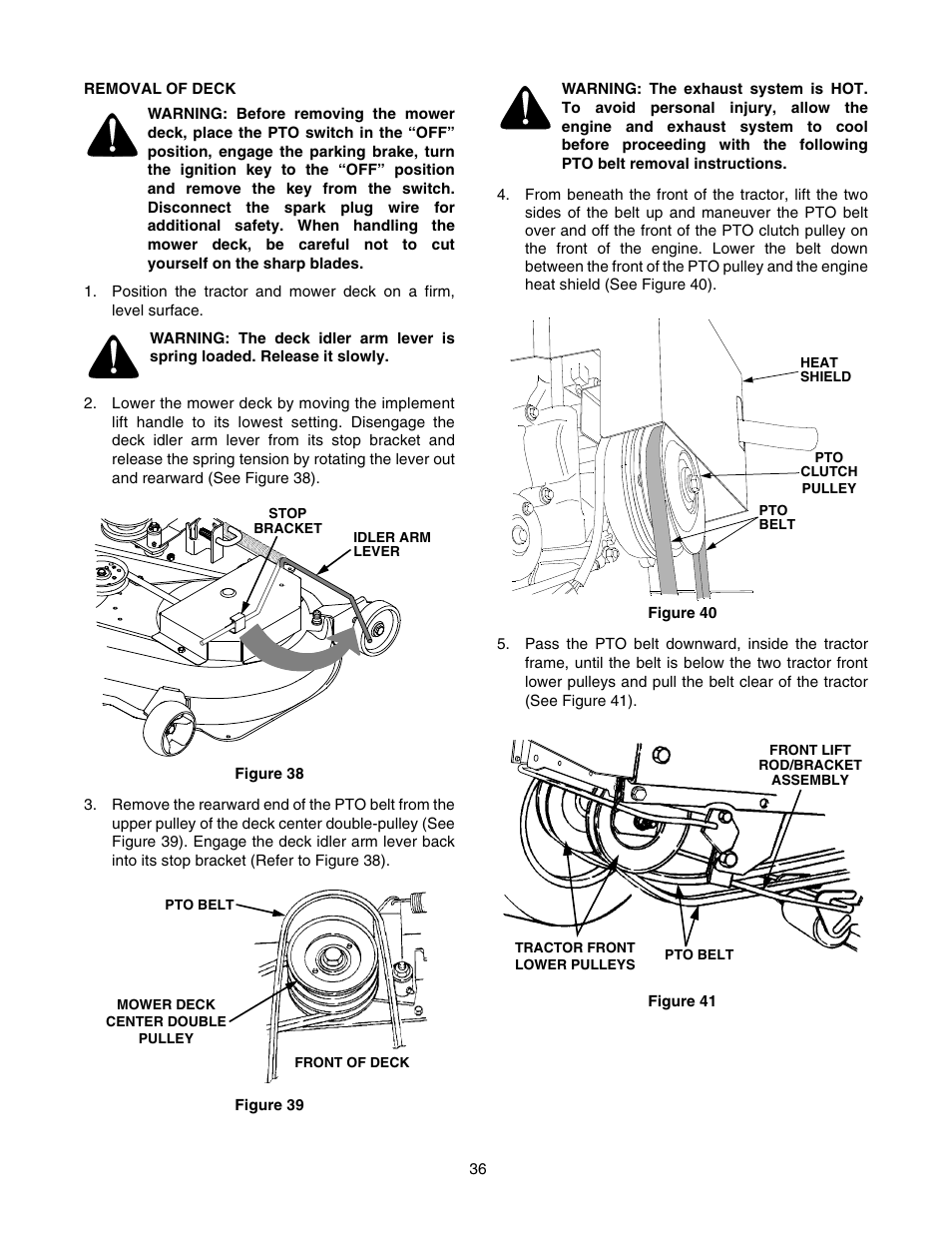 REMOVAL OF DECK

WARNING: Before removing the mower deck, place the PTO switch in the “OFF” position, engage the parking brake, turn the ignition key to the “OFF” position and remove the key from the switch. Disconnect the spark plug wire for additional safety. When handling the mower deck, be careful not to cut yourself on the sharp blades.

1. Position the tractor and mower deck on a firm, level surface.

WARNING: The deck idler arm lever is spring loaded. Release it slowly.

2. Lower the mower deck by moving the implement lift handle to its lowest setting. Disengage the deck idler arm lever from its stop bracket and release the spring tension by rotating the lever out and rearward (See Figure 38).

STOP BRACKET

IDLER ARM LEVER

Figure 38

3. Remove the rearward end of the PTO belt from the upper pulley of the deck center double-pulley (See Figure 39). Engage the deck idler arm lever back into its stop bracket (Refer to Figure 38).

PTO BELT

MOWER DECK CENTER DOUBLE PULLEY

FRONT OF DECK

Figure 39

WARNING: The exhaust system is HOT. To avoid personal injury, allow the engine and exhaust system to cool before proceeding with the following PTO belt removal instructions.

4. From beneath the front of the tractor, lift the two sides of the belt up and maneuver the PTO belt over and off the front of the PTO clutch pulley on the front of the engine. Lower the belt down between the front of the PTO pulley and the engine heat shield (See Figure 40).

HEAT SHIELD

PTO CLUTCH PULLEY

PTO BELT

Figure 40

5. Pass the PTO belt downward, inside the tractor frame, until the belt is below the two tractor front lower pulleys and pull the belt clear of the tractor (See Figure 41).

FRONT LIFT ROD/BRACKET ASSEMBLY

TRACTOR FRONT LOWER PULLEYS

PTO BELT

Figure 41

36