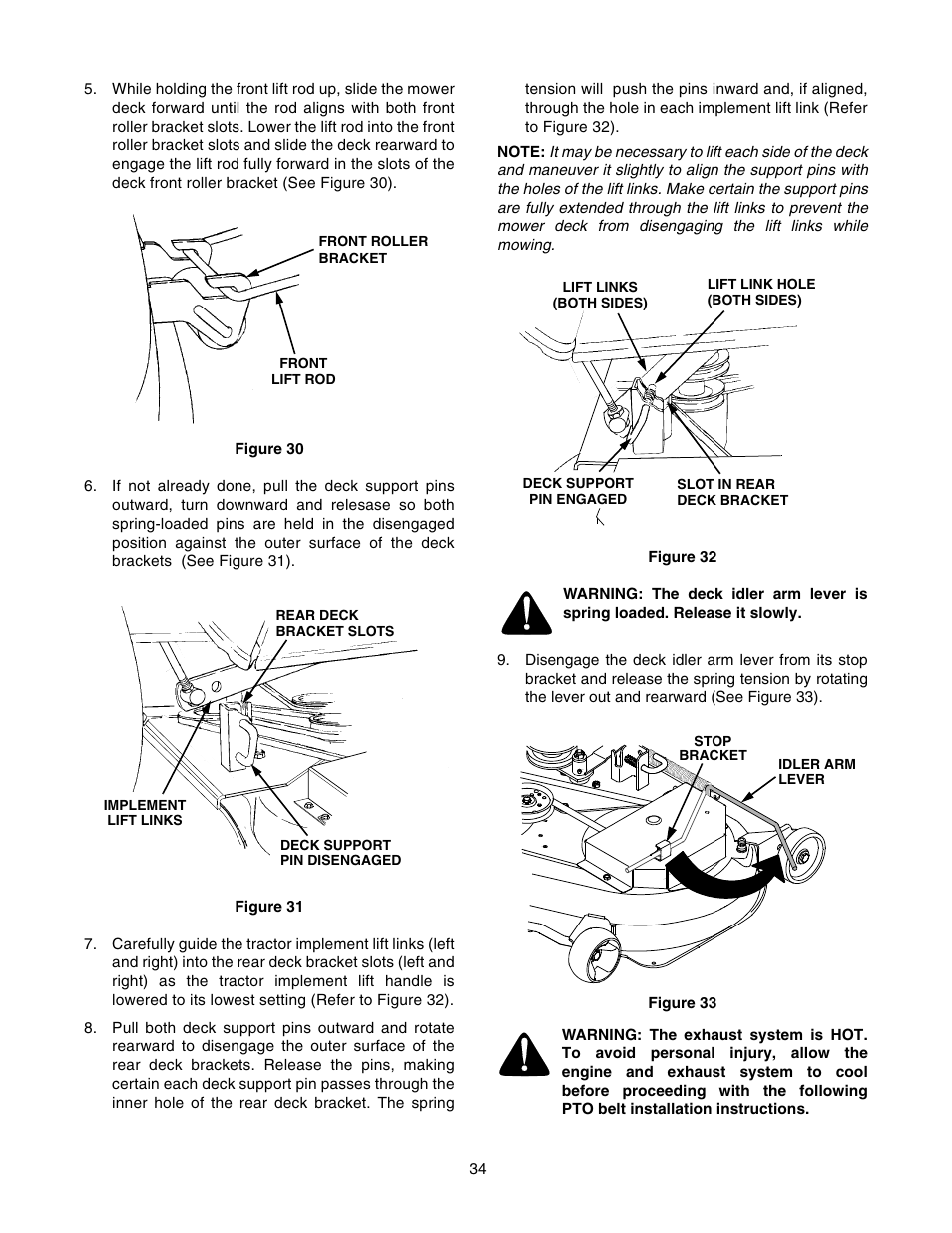 5. While holding the front lift rod up, slide the mower deck forward until the rod aligns with both front roller bracket slots. Lower the lift rod into the front roller bracket slots and slide the deck rearward to engage the lift rod fully forward in the slots of the deck front roller bracket (See Figure 30).

FRONT ROLLER BRACKET

FRONT LIFT ROD

Figure 30

6. If not already done, pull the deck support pins outward, turn downward and relesase so both spring-loaded pins are held in the disengaged position against the outer surface of the deck brackets (See Figure 31).

REAR DECK BRACKET SLOTS

IMPLEMENT LIFT LINKS

DECK SUPPORT PIN DISENGAGED

Figure 31

7. Carefully guide the tractor implement lift links (left and right) into the rear deck bracket slots (left and right) as the tractor implement lift handle is lowered to its lowest setting (Refer to Figure 32).

8. Pull both deck support pins outward and rotate rearward to disengage the outer surface of the rear deck brackets. Release the pins, making certain each deck support pin passes through the inner hole of the rear deck bracket. The spring tension will push the pins inward and, if aligned, through the hole in each implement lift link (Refer to Figure 32).

NOTE: It may be necessary to lift each side of the deck and maneuver it slightly to align the support pins with the holes of the lift links. Make certain the support pins are fully extended through the lift links to prevent the mower deck from disengaging the lift links while mowing.

LIFT LINKS (BOTH SIDES)

LIFT LINK HOLE (BOTH SIDES)

DECK SUPPORT PIN ENGAGED

SLOT IN REAR DECK BRACKET

Figure 32

WARNING: The deck idler arm lever is spring loaded. Release it slowly.

9. Disengage the deck idler arm lever from its stop bracket and release the spring tension by rotating the lever out and rearward (See Figure 33).

STOP BRACKET

IDLER ARM LEVER

Figure 33

WARNING: The exhaust system is HOT. To avoid personal injury, allow the engine and exhaust system to cool before proceeding with the following PTO belt installation instructions.

34