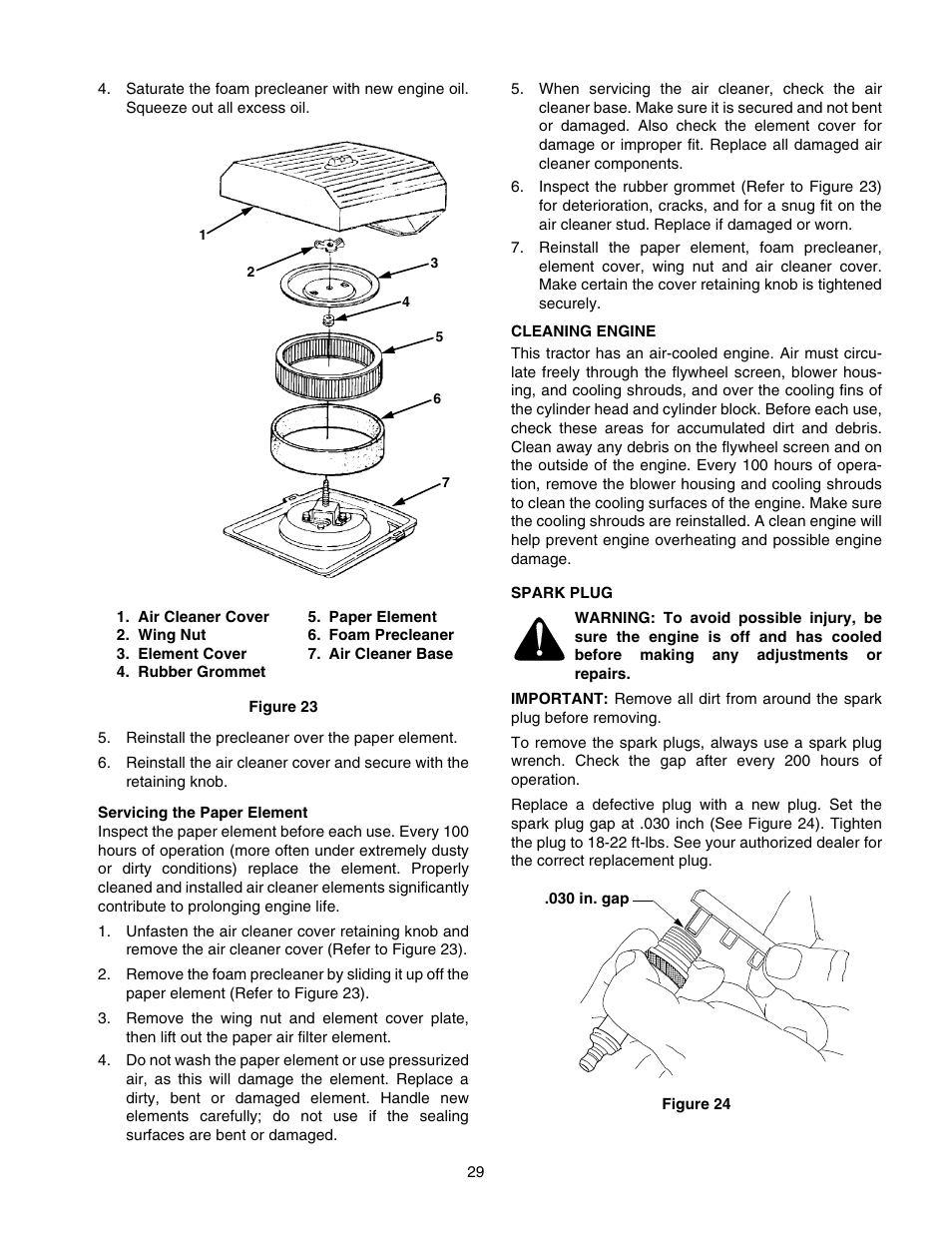 4. Saturate the foam precleaner with new engine oil. Squeeze out all excess oil.

1
2
3
4
5
6
7

1. Air Cleaner Cover
2. Wing Nut
3. Element Cover
4. Rubber Grommet
5. Paper Element
6. Foam Precleaner
7. Air Cleaner Base

Figure 23

5. Reinstall the precleaner over the paper element.

6. Reinstall the air cleaner cover and secure with the retaining knob.

Servicing the Paper Element
Inspect the paper element before each use. Every 100 hours of operation (more often under extremely dusty or dirty conditions) replace the element. Properly cleaned and installed air cleaner elements significantly contribute to prolonging engine life.

1. Unfasten the air cleaner cover retaining knob and remove the air cleaner cover (Refer to Figure 23).

2. Remove the foam precleaner by sliding it up off the paper element (Refer to Figure 23).

3. Remove the wing nut and element cover plate, then lift out the paper air filter element.

4. Do not wash the paper element or use pressurized air, as this will damage the element. Replace a dirty, bent or damaged element. Handle new elements carefully; do not use if the sealing surfaces are bent or damaged.

5. When servicing the air cleaner, check the air cleaner base. Make sure it is secured and not bent or damaged. Also check the element cover for damage or improper fit. Replace all damaged air cleaner components.

6. Inspect the rubber grommet (Refer to Figure 23) for deterioration, cracks, and for a snug fit on the air cleaner stud. Replace if damaged or worn.

7. Reinstall the paper element, foam precleaner, element cover, wing nut and air cleaner cover. Make certain the cover retaining knob is tightened securely.

CLEANING ENGINE
This tractor has an air-cooled engine. Air must circulate freely through the flywheel screen, blower housing, and cooling shrouds, and over the cooling fins of the cylinder head and cylinder block. Before each use, check these areas for accumulated dirt and debris. Clean away any debris on the flywheel screen and on the outside of the engine. Every 100 hours of operation, remove the blower housing and cooling shrouds to clean the cooling surfaces of the engine. Make sure the cooling shrouds are reinstalled. A clean engine will help prevent engine overheating and possible engine damage.

SPARK PLUG
WARNING: To avoid possible injury, be sure the engine is off and has cooled before making any adjustments or repairs.

IMPORTANT: Remove all dirt from around the spark plug before removing.

To remove the spark plugs, always use a spark plug wrench. Check the gap after every 200 hours of operation.

Replace a defective plug with a new plug. Set the spark plug gap at .030 inch (See Figure 24). Tighten the plug to 18-22 ft-lbs. See your authorized dealer for the correct replacement plug.

.030 in. gap

Figure 24

29