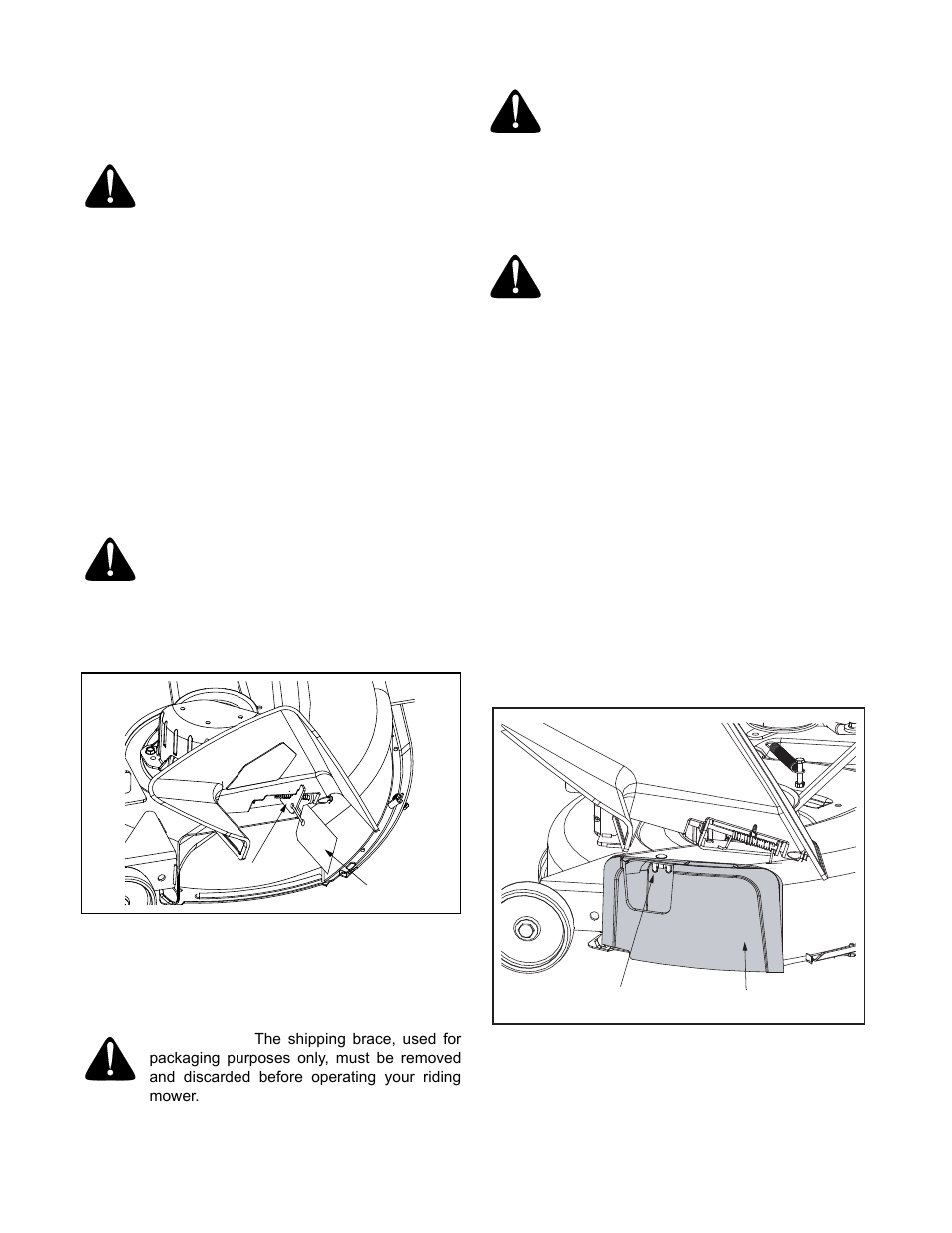 The shipping brace, used for packaging purposes only, must be removed and discarded before operating your riding mower.