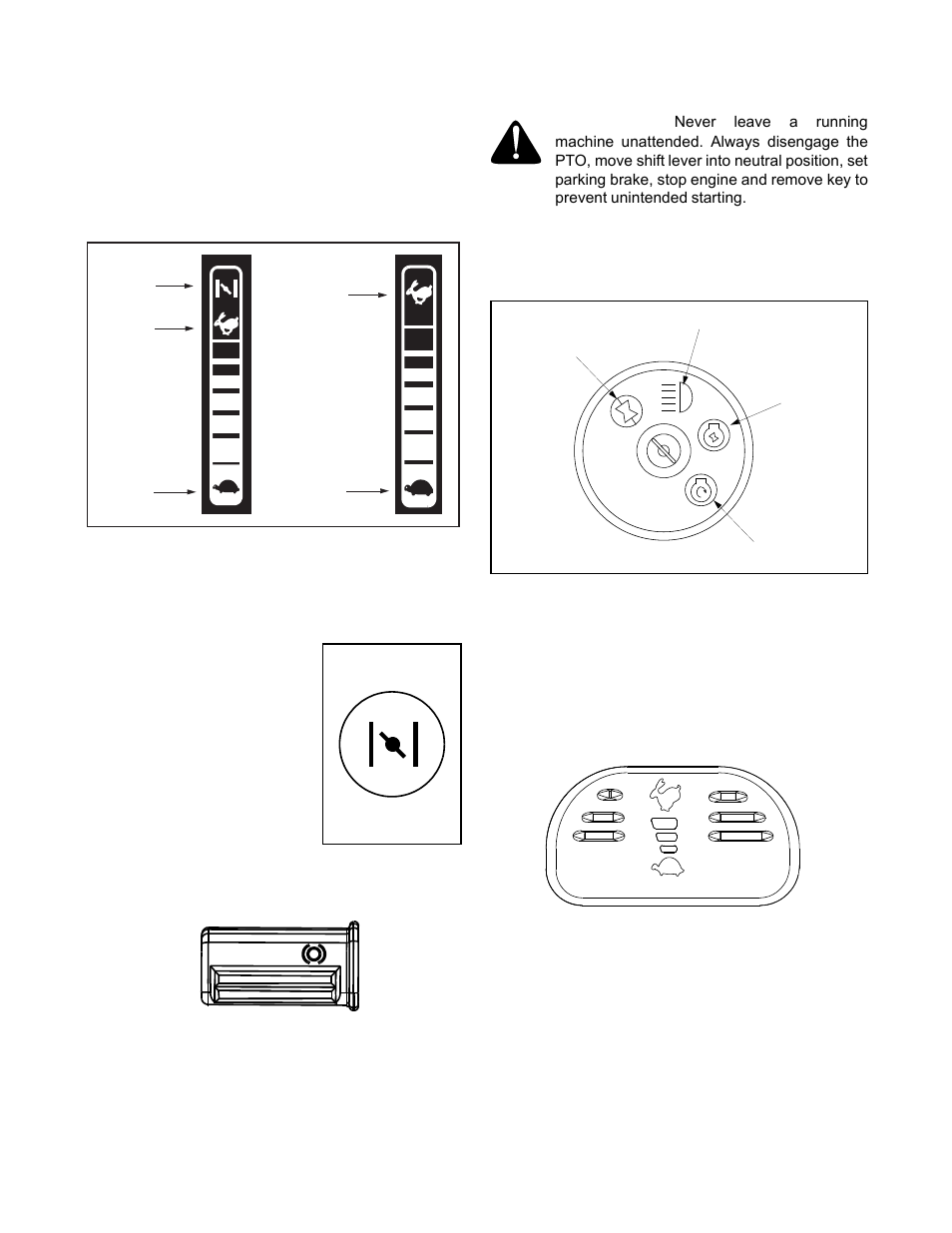 Never leave a running machine unattended. Always disengage the PTO, move shift lever into neutral position, set parking brake, stop engine and remove key to prevent unintended starting.