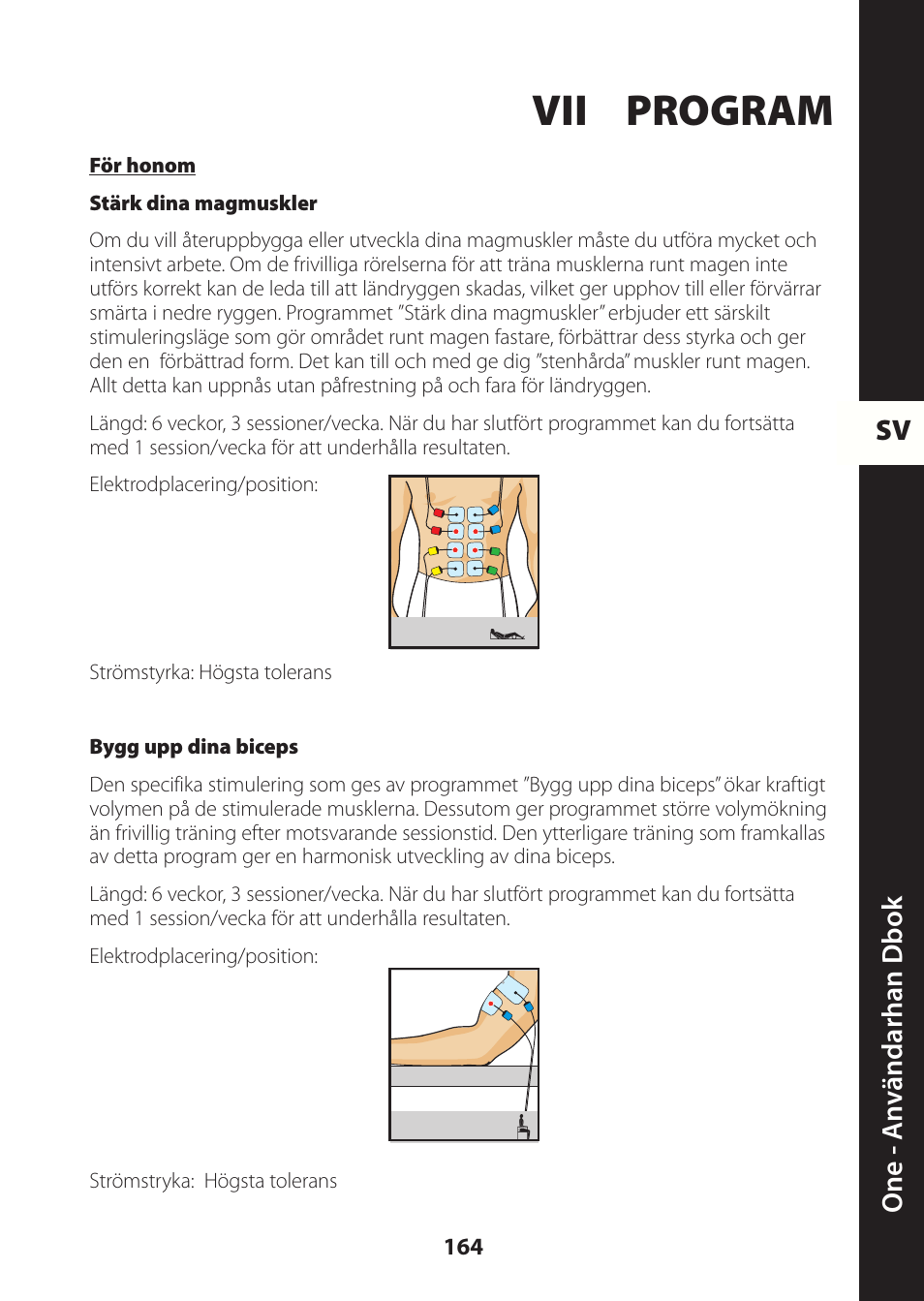 VII PROGRAM

För honom

Stärk dina magmuskler

Om du vill återuppbygga eller utveckla dina magmuskler måste du utföra mycket och intensivt arbete. Om de frivilliga rörelserna för att träna musklerna runt magen inte utförs korrekt kan de leda till att ländryggen skadas, vilket ger upphov till eller förvärrar smärta i nedre ryggen. Programmet ”Stärk dina magmuskler” erbjuder ett särskilt stimuleringsläge som gör området runt magen fastare, förbättrar dess styrka och ger den en förbättrad form. Det kan till och med ge dig ”stenhårda” muskler runt magen. Allt detta kan uppnås utan påfrestning på och fara för ländryggen.

Längd: 6 veckor, 3 sessioner/vecka. När du har slutfört programmet kan du fortsätta med 1 session/vecka för att underhålla resultaten.

Elektrodplacering/position:

Strömstyrka: Högsta tolerans

Bygg upp dina biceps

Den specifika stimulering som ges av programmet ”Bygg upp dina biceps” ökar kraftigt volymen på de stimulerade musklerna. Dessutom ger programmet större volymökning än frivillig träning efter motsvarande sessionstid. Den ytterligare träning som framkallas av detta program ger en harmonisk utveckling av dina biceps.

Längd: 6 veckor, 3 sessioner/vecka. När du har slutfört programmet kan du fortsätta med 1 session/vecka för att underhålla resultaten.

Elektrodplacering/position:

Strömstryka: Högsta tolerans

164

SV

One - Användarhan Dbok