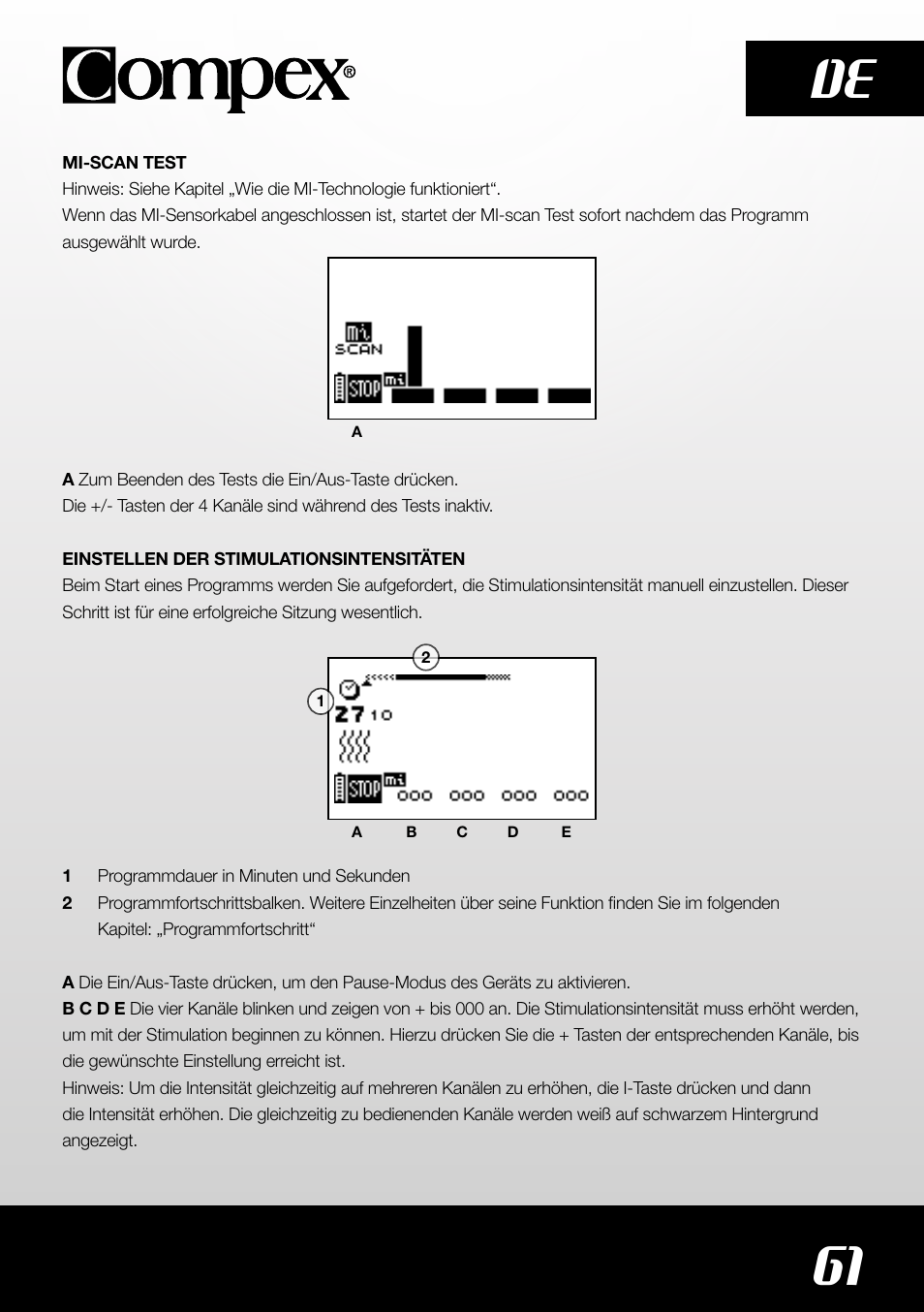 Compex®

DE

MI-SCAN TEST
Hinweis: Siehe Kapitel „Wie die MI-Technologie funktioniert“.
Wenn das MI-Sensorkabel angeschlossen ist, startet der MI-scan Test sofort nachdem das Programm ausgewählt wurde.

mi
SCAN
STOP mi

A

A Zum Beenden des Tests die Ein/Aus-Taste drücken.
Die +/- Tasten der 4 Kanäle sind während des Tests inaktiv.

EINSTELLEN DER STIMULATIONSINTENSITÄTEN
Beim Start eines Programms werden Sie aufgefordert, die Stimulationsintensität manuell einzustellen. Dieser Schritt ist für eine erfolgreiche Sitzung wesentlich.

2
1
27 10
STOP mi 000 000 000 000
A B C D E

1 Programmdauer in Minuten und Sekunden
2 Programmfortschrittsbalken. Weitere Einzelheiten über seine Funktion finden Sie im folgenden Kapitel: „Programmfortschritt“

A Die Ein/Aus-Taste drücken, um den Pause-Modus des Geräts zu aktivieren.
B C D E Die vier Kanäle blinken und zeigen von + bis 000 an. Die Stimulationsintensität muss erhöht werden, um mit der Stimulation beginnen zu können. Hierzu drücken Sie die + Tasten der entsprechenden Kanäle, bis die gewünschte Einstellung erreicht ist.
Hinweis: Um die Intensität gleichzeitig auf mehreren Kanälen zu erhöhen, die I-Taste drücken und dann die Intensität erhöhen. Die gleichzeitig zu bedienenden Kanäle werden weiß auf schwarzem Hintergrund angezeigt.

61