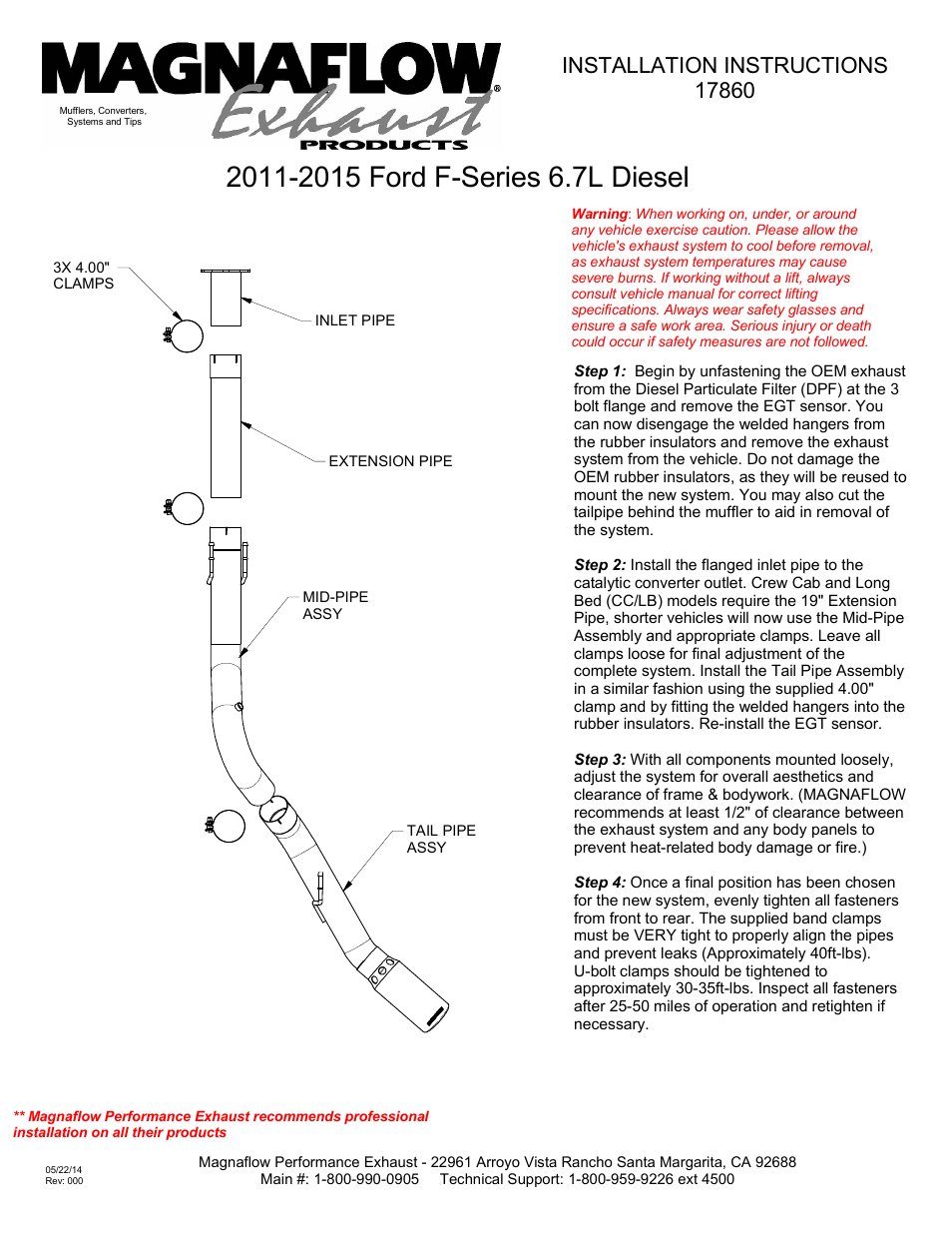 MAGNAFLOW®
Exhaust
PRODUCTS
Mufflers, Converters, Systems and Tips

INSTALLATION INSTRUCTIONS
17860

2011-2015 Ford F-Series 6.7L Diesel

3X 4.00" CLAMPS

INLET PIPE

EXTENSION PIPE

MID-PIPE ASSY

TAIL PIPE ASSY

Warning: When working on, under, or around any vehicle exercise caution. Please allow the vehicle's exhaust system to cool before removal, as exhaust system temperatures may cause severe burns. If working without a lift, always consult vehicle manual for correct lifting specifications. Always wear safety glasses and ensure a safe work area. Serious injury or death could occur if safety measures are not followed.

Step 1: Begin by unfastening the OEM exhaust from the Diesel Particulate Filter (DPF) at the 3 bolt flange and remove the EGT sensor. You can now disengage the welded hangers from the rubber insulators and remove the exhaust system from the vehicle. Do not damage the OEM rubber insulators, as they will be reused to mount the new system. You may also cut the tailpipe behind the muffler to aid in removal of the system.

Step 2: Install the flanged inlet pipe to the catalytic converter outlet. Crew Cab and Long Bed (CC/LB) models require the 19" Extension Pipe, shorter vehicles will now use the Mid-Pipe Assembly and appropriate clamps. Leave all clamps loose for final adjustment of the complete system. Install the Tail Pipe Assembly in a similar fashion using the supplied 4.00" clamp and by fitting the welded hangers into the rubber insulators. Re-install the EGT sensor.

Step 3: With all components mounted loosely, adjust the system for overall aesthetics and clearance of frame & bodywork. (MAGNAFLOW recommends at least 1/2" of clearance between the exhaust system and any body panels to prevent heat-related body damage or fire.)

Step 4: Once a final position has been chosen for the new system, evenly tighten all fasteners from front to rear. The supplied band clamps must be VERY tight to properly align the pipes and prevent leaks (Approximately 40ft-lbs). U-bolt clamps should be tightened to approximately 30-35ft-lbs. Inspect all fasteners after 25-50 miles of operation and retighten if necessary.

** Magnaflow Performance Exhaust recommends professional installation on all their products

05/22/14
Rev: 000

Magnaflow Performance Exhaust - 22961 Arroyo Vista Rancho Santa Margarita, CA 92688
Main #: 1-800-990-0905 Technical Support: 1-800-959-9226 ext 4500