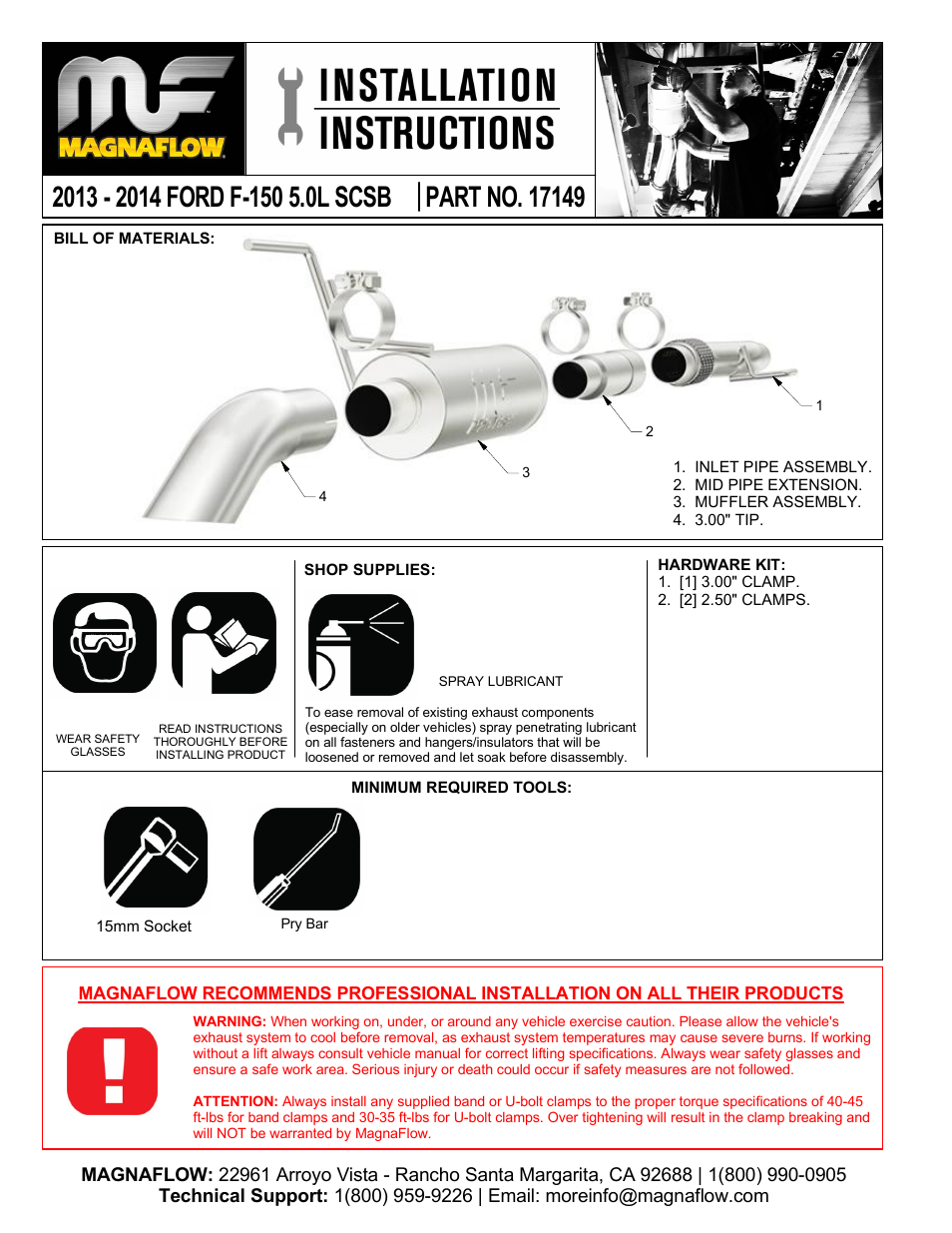 MAGNAFLOW

INSTALLATION INSTRUCTIONS

2013 - 2014 FORD F-150 5.0L SCSB | PART NO. 17149

BILL OF MATERIALS:

1

2

3

4

1. INLET PIPE ASSEMBLY.
2. MID PIPE EXTENSION.
3. MUFFLER ASSEMBLY.
4. 3.00" TIP.

WEAR SAFETY GLASSES

READ INSTRUCTIONS THOROUGHLY BEFORE INSTALLING PRODUCT

SHOP SUPPLIES:

SPRAY LUBRICANT

To ease removal of existing exhaust components (especially on older vehicles) spray penetrating lubricant on all fasteners and hangers/insulators that will be loosened or removed and let soak before disassembly.

HARDWARE KIT:
1. [1] 3.00" CLAMP.
2. [2] 2.50" CLAMPS.

MINIMUM REQUIRED TOOLS:

15mm Socket

Pry Bar

MAGNAFLOW RECOMMENDS PROFESSIONAL INSTALLATION ON ALL THEIR PRODUCTS

WARNING: When working on, under, or around any vehicle exercise caution. Please allow the vehicle's exhaust system to cool before removal, as exhaust system temperatures may cause severe burns. If working without a lift always consult vehicle manual for correct lifting specifications. Always wear safety glasses and ensure a safe work area. Serious injury or death could occur if safety measures are not followed.

ATTENTION: Always install any supplied band or U-bolt clamps to the proper torque specifications of 40-45 ft-lbs for band clamps and 30-35 ft-lbs for U-bolt clamps. Over tightening will result in the clamp breaking and will NOT be warranted by MagnaFlow.

MAGNAFLOW: 22961 Arroyo Vista - Rancho Santa Margarita, CA 92688 | 1(800) 990-0905
Technical Support: 1(800) 959-9226 | Email: moreinfo@magnaflow.com