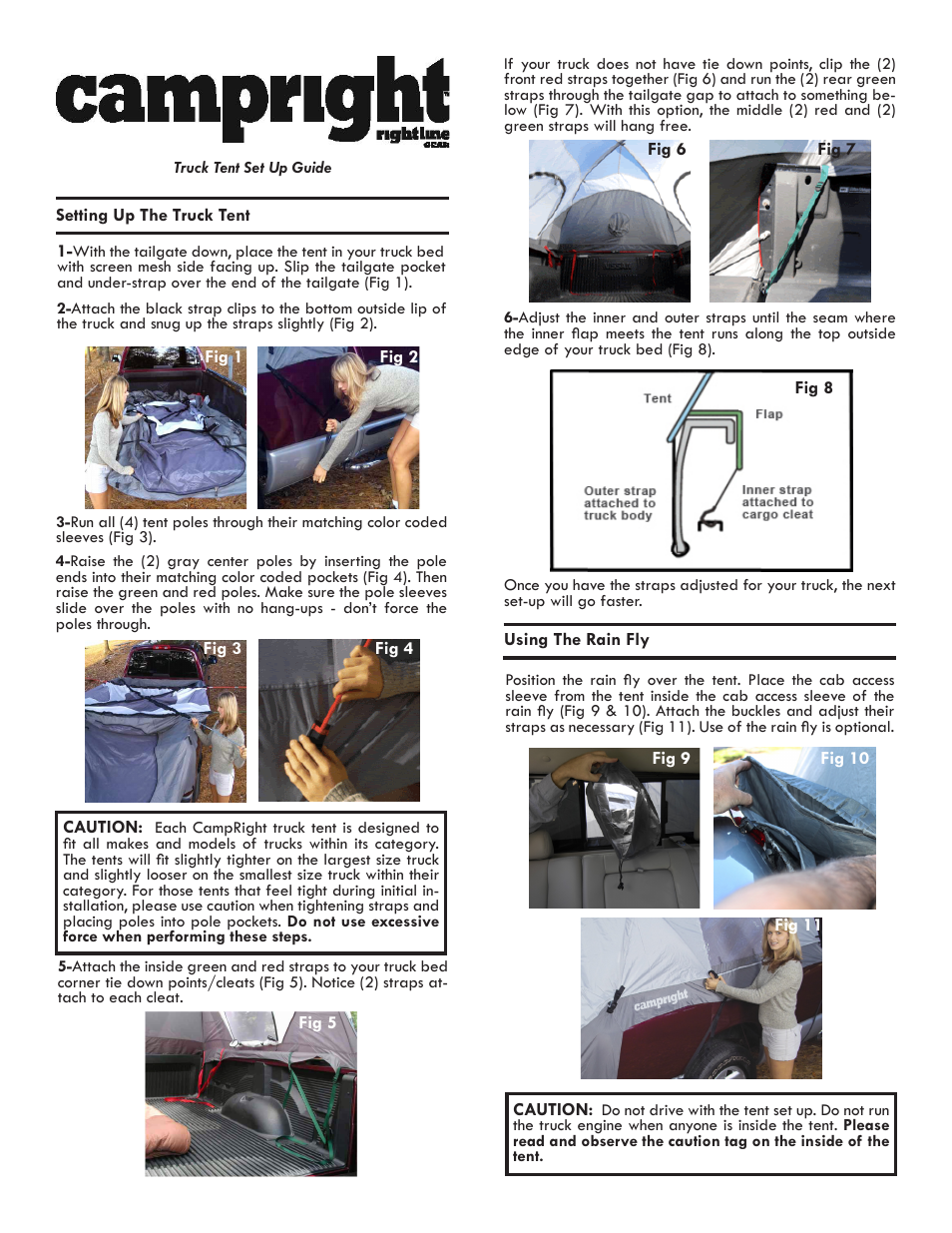 campright
rightline GEAR

Truck Tent Set Up Guide

Setting Up The Truck Tent

1-With the tailgate down, place the tent in your truck bed with screen mesh side facing up. Slip the tailgate pocket and under-strap over the end of the tailgate (Fig 1).

2-Attach the black strap clips to the bottom outside lip of the truck and snug up the straps slightly (Fig 2).

Fig 1

Fig 2

3-Run all (4) tent poles through their matching color coded sleeves (Fig 3).

4-Raise the (2) gray center poles by inserting the pole ends into their matching color coded pockets (Fig 4). Then raise the green and red poles. Make sure the pole sleeves slide over the poles with no hang-ups - don't force the poles through.

Fig 3

Fig 4

CAUTION: Each CampRight truck tent is designed to fit all makes and models of trucks within its category. The tents will fit slightly tighter on the largest size truck and slightly looser on the smallest size truck within their category. For those tents that feel tight during initial installation, please use caution when tightening straps and placing poles into pole pockets. Do not use excessive force when performing these steps.

5-Attach the inside green and red straps to your truck bed corner tie down points/cleats (Fig 5). Notice (2) straps attach to each cleat.

Fig 5

If your truck does not have tie down points, clip the (2) front red straps together (Fig 6) and run the (2) rear green straps through the tailgate gap to attach to something below (Fig 7). With this option, the middle (2) red and (2) green straps will hang free.

Fig 6

Fig 7

6-Adjust the inner and outer straps until the seam where the inner flap meets the tent runs along the top outside edge of your truck bed (Fig 8).

Fig 8
Tent
Flap
Outer strap attached to truck body
Inner strap attached to cargo cleat

Once you have the straps adjusted for your truck, the next set-up will go faster.

Using The Rain Fly

Position the rain fly over the tent. Place the cab access sleeve from the tent inside the cab access sleeve of the rain fly (Fig 9 & 10). Attach the buckles and adjust their straps as necessary (Fig 11). Use of the rain fly is optional.

Fig 9

Fig 10

Fig 11
campright

CAUTION: Do not drive with the tent set up. Do not run the truck engine when anyone is inside the tent. Please read and observe the caution tag on the inside of the tent.