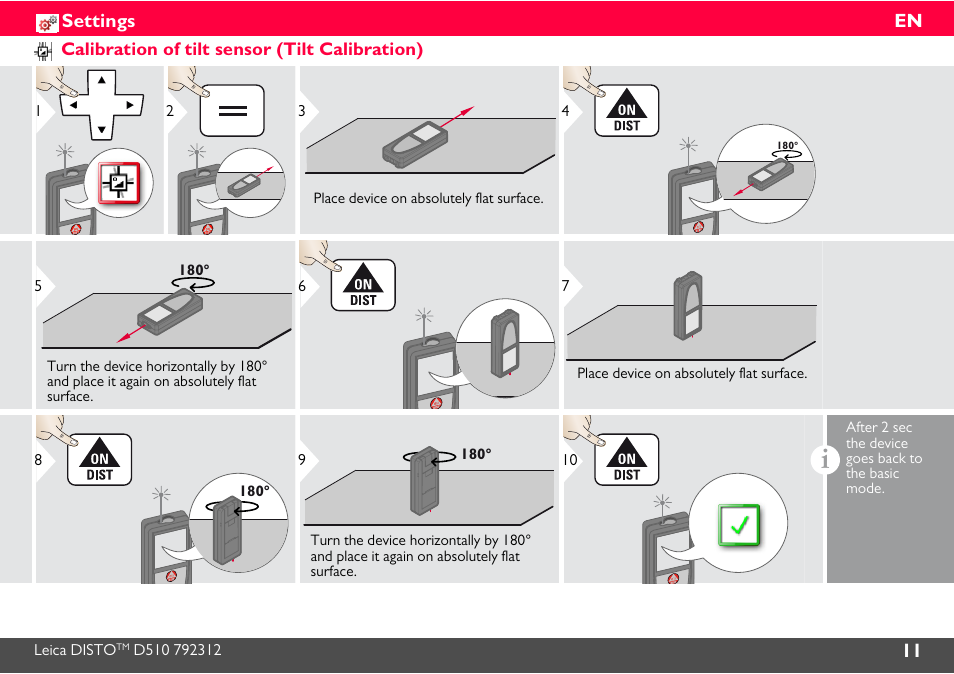 Settings EN

Calibration of tilt sensor (Tilt Calibration)

1

2

3

Place device on absolutely flat surface.

4

ON DIST

180°

5

180°

Turn the device horizontally by 180° and place it again on absolutely flat surface.

6

ON DIST

7

Place device on absolutely flat surface.

8

ON DIST

180°

9

180°

Turn the device horizontally by 180° and place it again on absolutely flat surface.

10

ON DIST

After 2 sec the device goes back to the basic mode.

Leica DISTO™ D510 792312 11