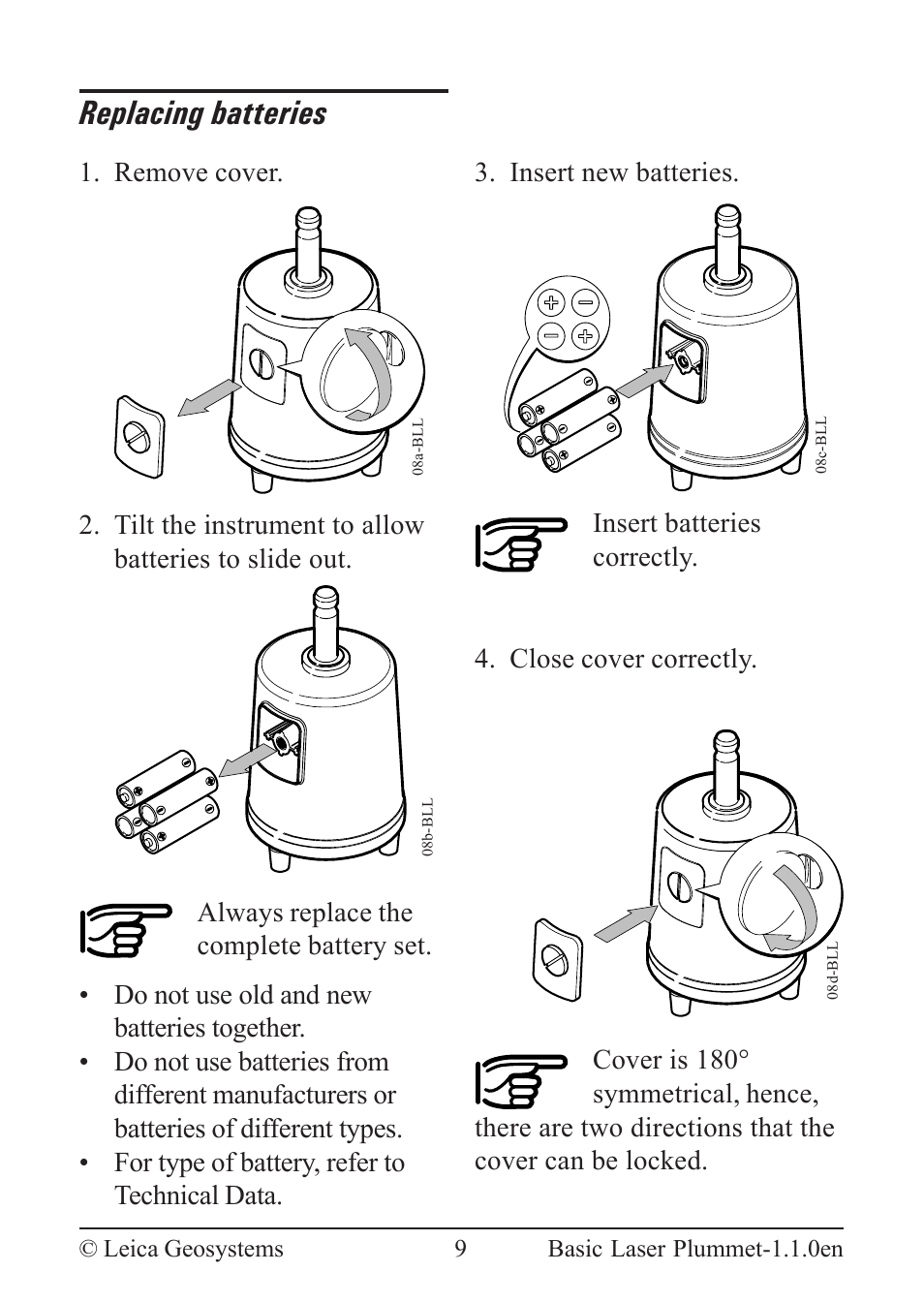 Replacing batteries

1. Remove cover.

08a-BLL

2. Tilt the instrument to allow batteries to slide out.

08b-BLL

Always replace the complete battery set.

• Do not use old and new batteries together.
• Do not use batteries from different manufacturers or batteries of different types.
• For type of battery, refer to Technical Data.

3. Insert new batteries.

08c-BLL

Insert batteries correctly.

4. Close cover correctly.

08d-BLL

Cover is 180° symmetrical, hence, there are two directions that the cover can be locked.

© Leica Geosystems 9 Basic Laser Plummet-1.1.0en