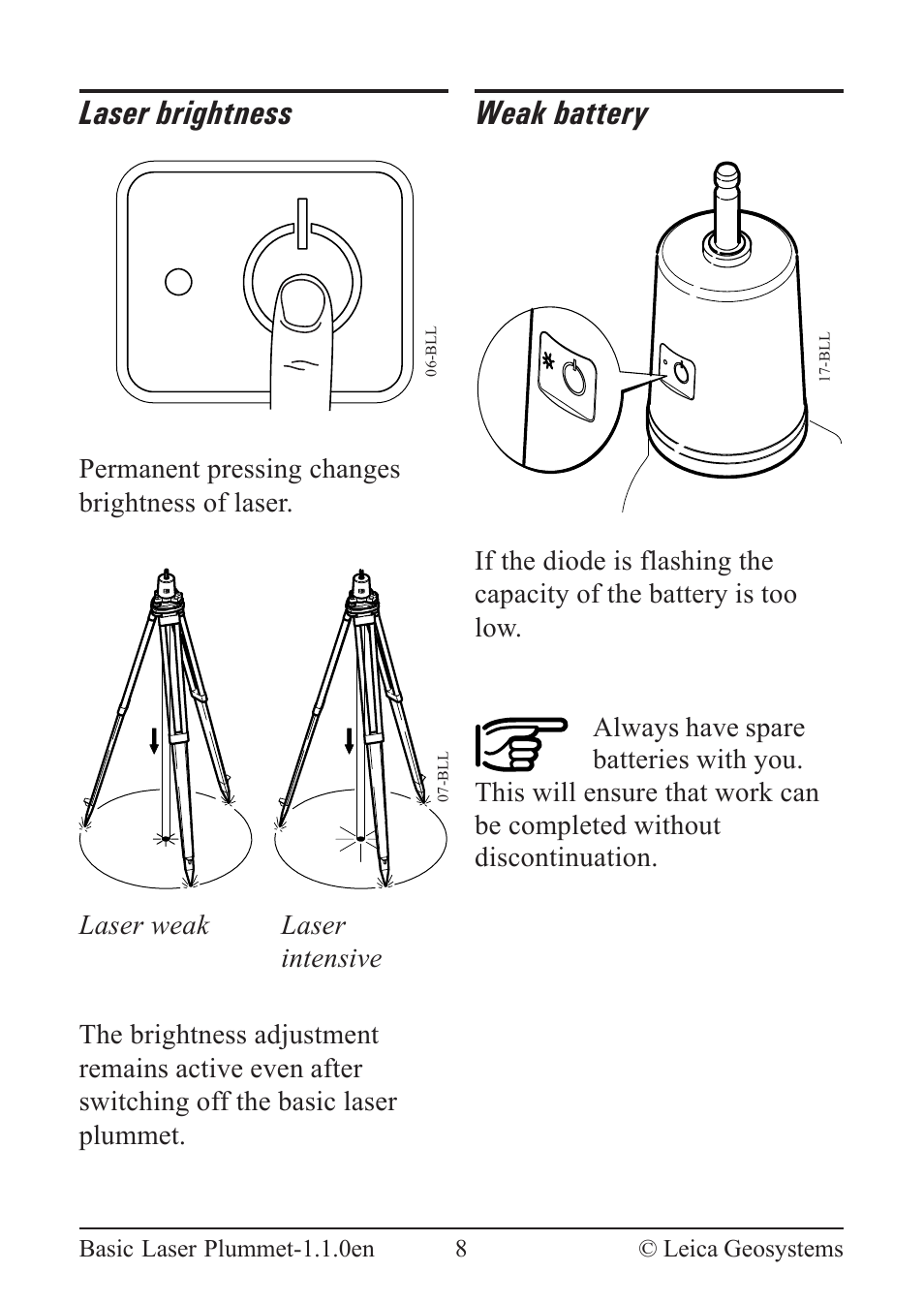 Laser brightness

06-BLL

Permanent pressing changes brightness of laser.

07-BLL

Laser weak

Laser intensive

The brightness adjustment remains active even after switching off the basic laser plummet.

Weak battery

17-BLL

If the diode is flashing the capacity of the battery is too low.

Always have spare batteries with you. This will ensure that work can be completed without discontinuation.

Basic Laser Plummet-1.1.0en 8 © Leica Geosystems