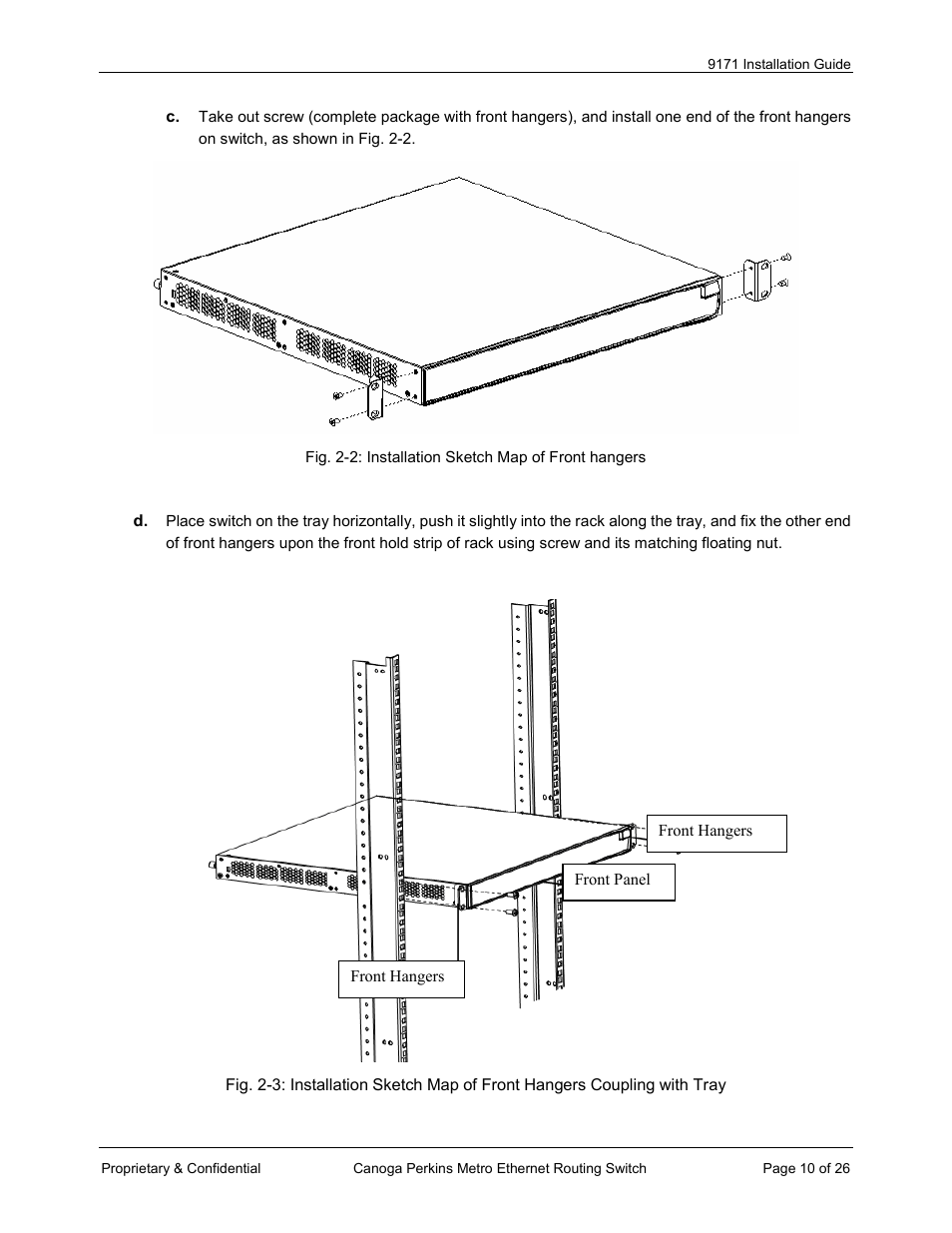 9171 Installation Guide

c. Take out screw (complete package with front hangers), and install one end of the front hangers on switch, as shown in Fig. 2-2.

Fig. 2-2: Installation Sketch Map of Front hangers

d. Place switch on the tray horizontally, push it slightly into the rack along the tray, and fix the other end of front hangers upon the front hold strip of rack using screw and its matching floating nut.

Front Hangers

Front Panel

Front Hangers

Fig. 2-3: Installation Sketch Map of Front Hangers Coupling with Tray

Proprietary & Confidential Canoga Perkins Metro Ethernet Routing Switch Page 10 of 26