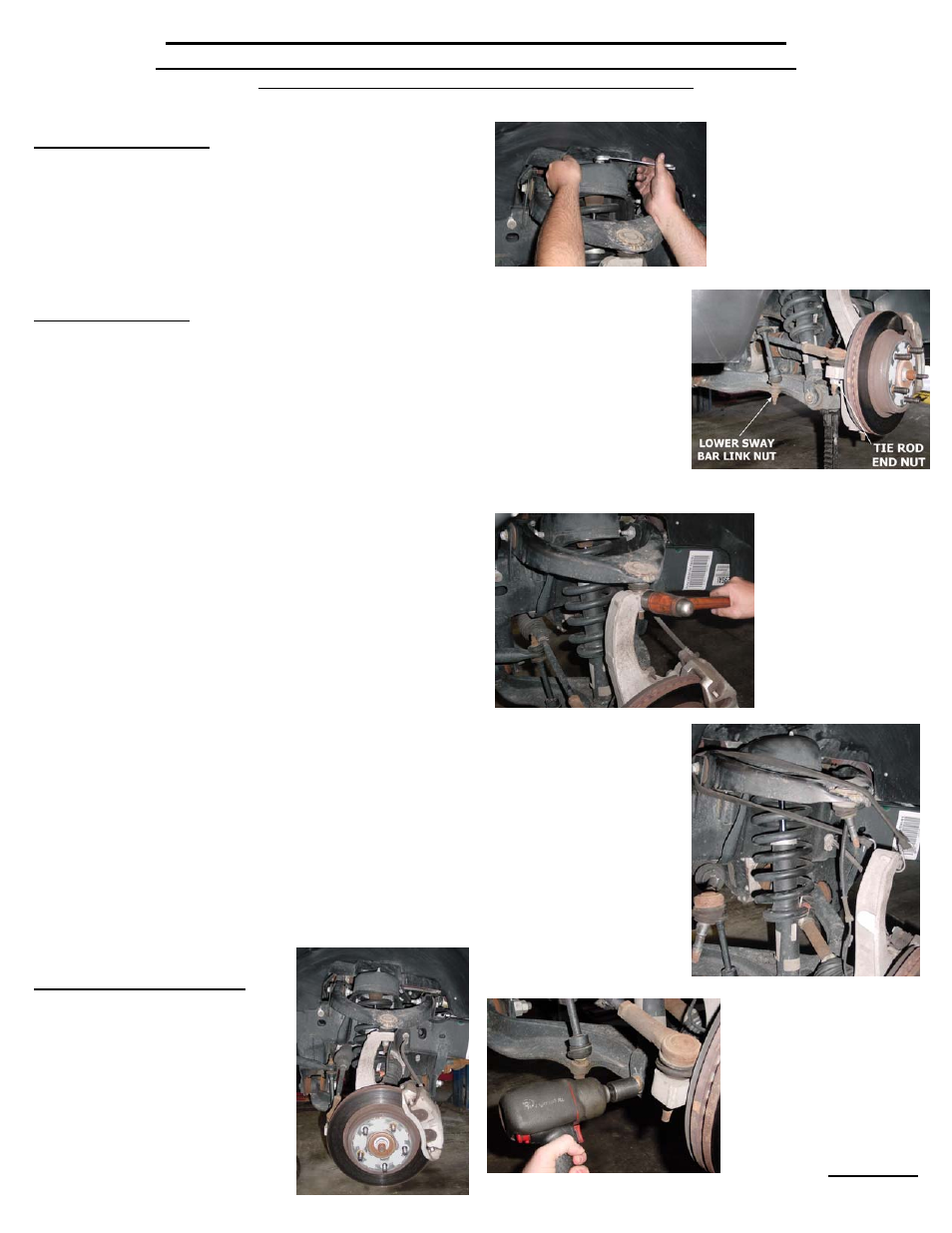 LOWER SWAY BAR LINK NUT

TIE ROD END NUT