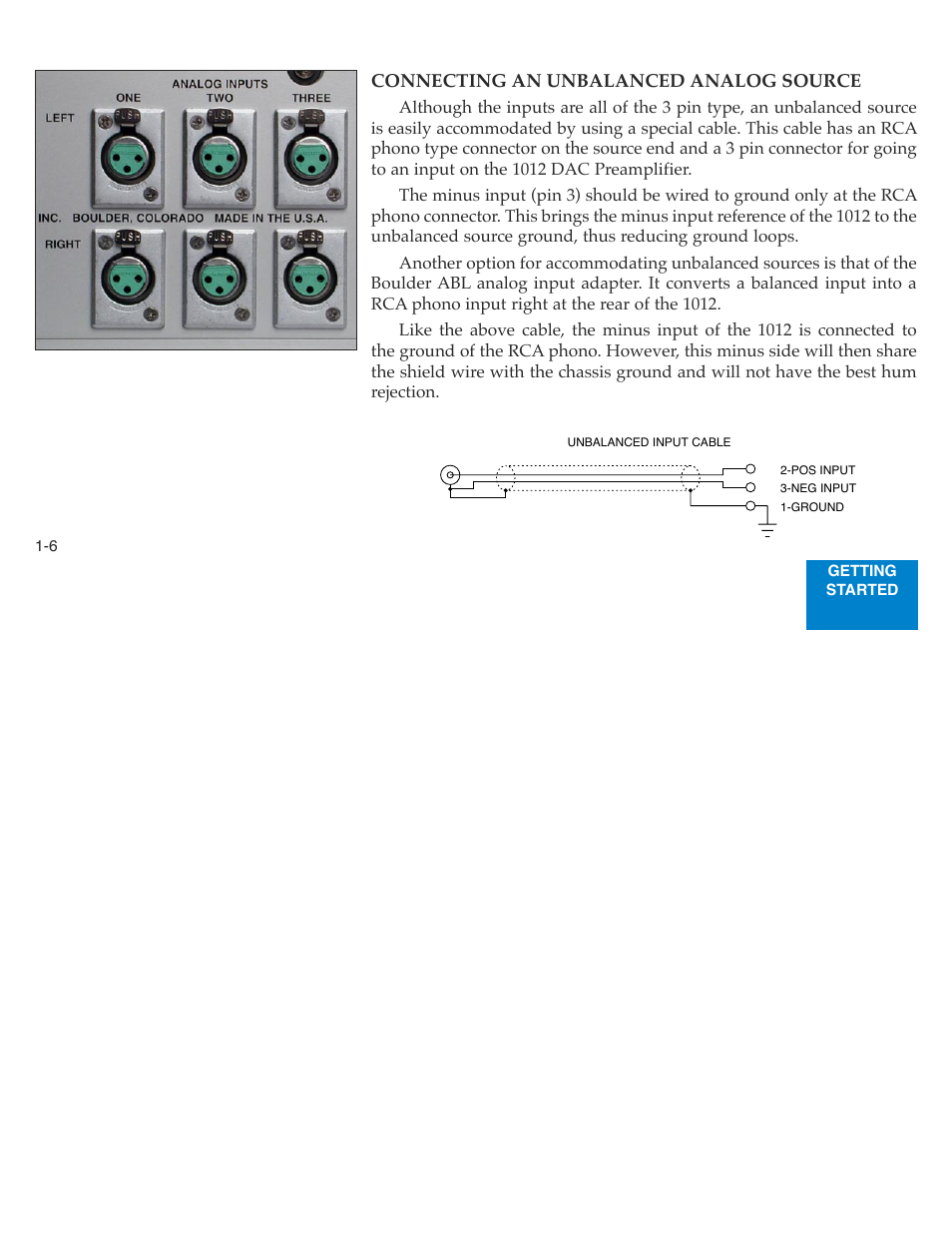 ANALOG INPUTS
ONE
TWO
THREE
LEFT
PUSH
PUSH
PUSH
INC. BOULDER, COLORADO MADE IN THE U.S.A.
RIGHT
PUSH
PUSH
PUSH

CONNECTING AN UNBALANCED ANALOG SOURCE

Although the inputs are all of the 3 pin type, an unbalanced source is easily accommodated by using a special cable. This cable has an RCA phono type connector on the source end and a 3 pin connector for going to an input on the 1012 DAC Preamplifier.

The minus input (pin 3) should be wired to ground only at the RCA phono connector. This brings the minus input reference of the 1012 to the unbalanced source ground, thus reducing ground loops.

Another option for accommodating unbalanced sources is that of the Boulder ABL analog input adapter. It converts a balanced input into a RCA phono input right at the rear of the 1012.

Like the above cable, the minus input of the 1012 is connected to the ground of the RCA phono. However, this minus side will then share the shield wire with the chassis ground and will not have the best hum rejection.

UNBALANCED INPUT CABLE
2-POS INPUT
3-NEG INPUT
1-GROUND

1-6

GETTING STARTED