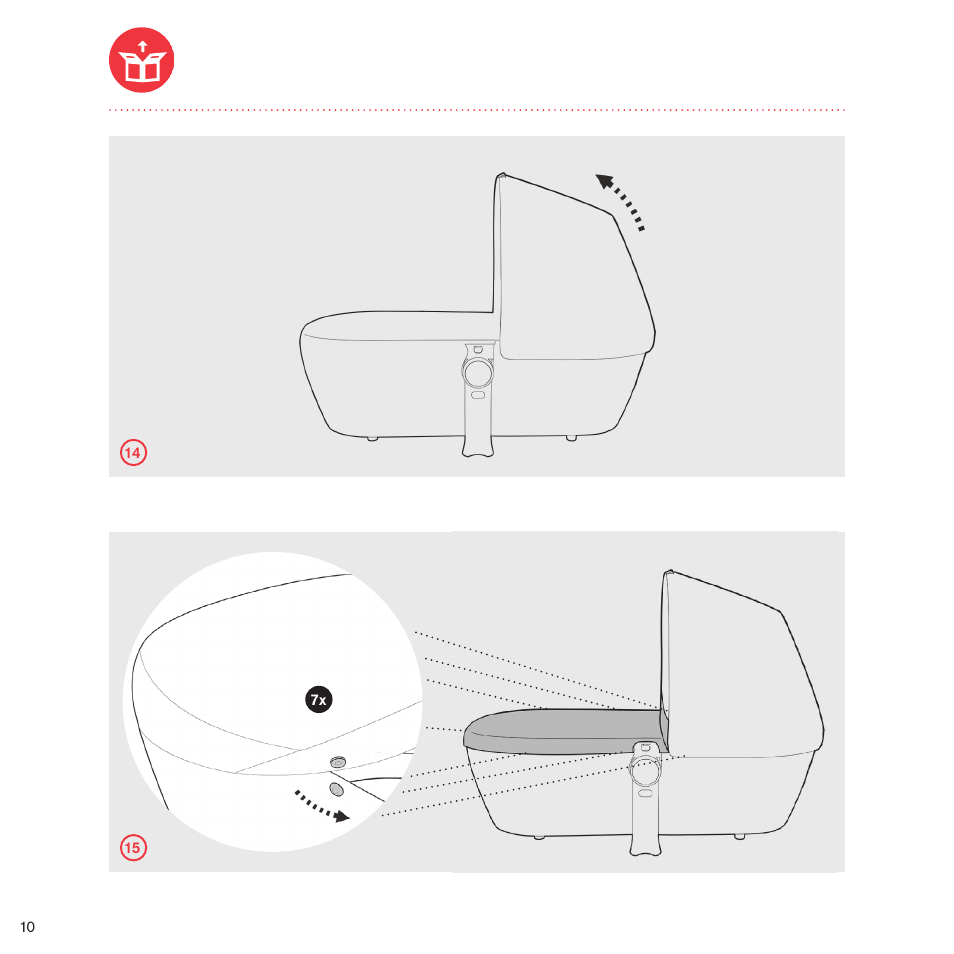 14

7x

15

10