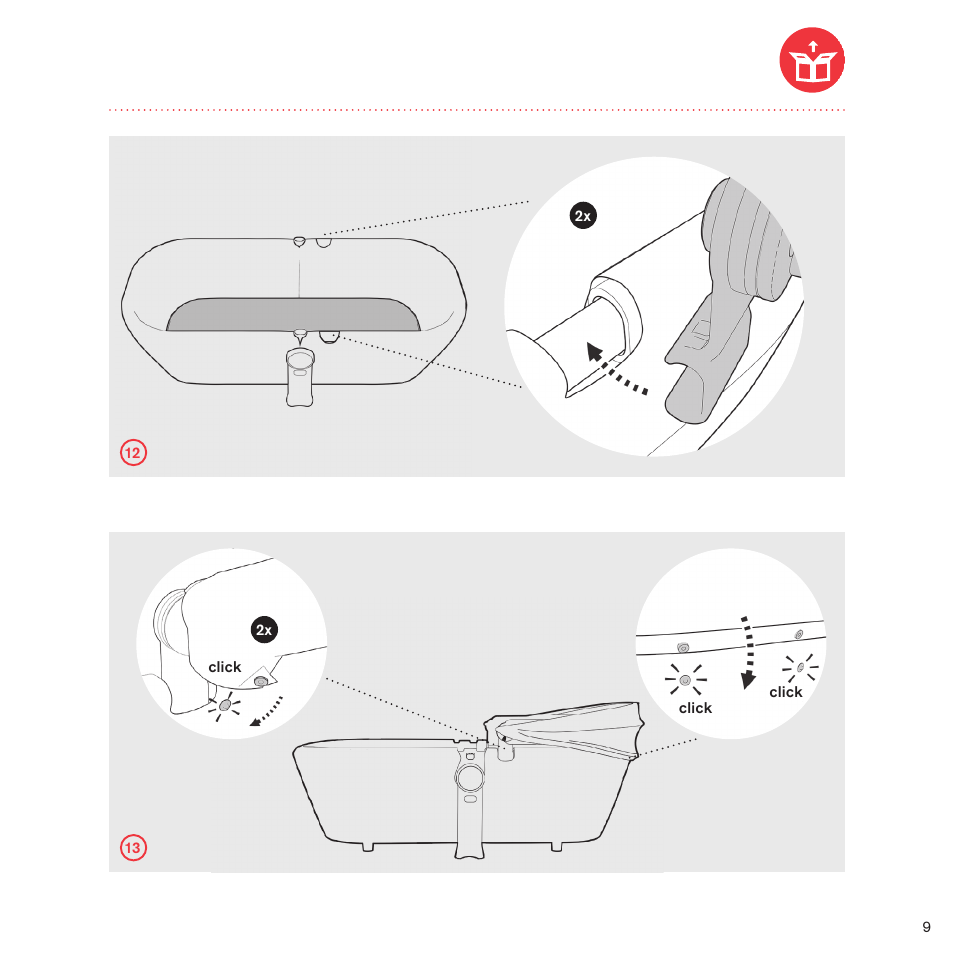 2x

12

2x

click

click

click

13

9