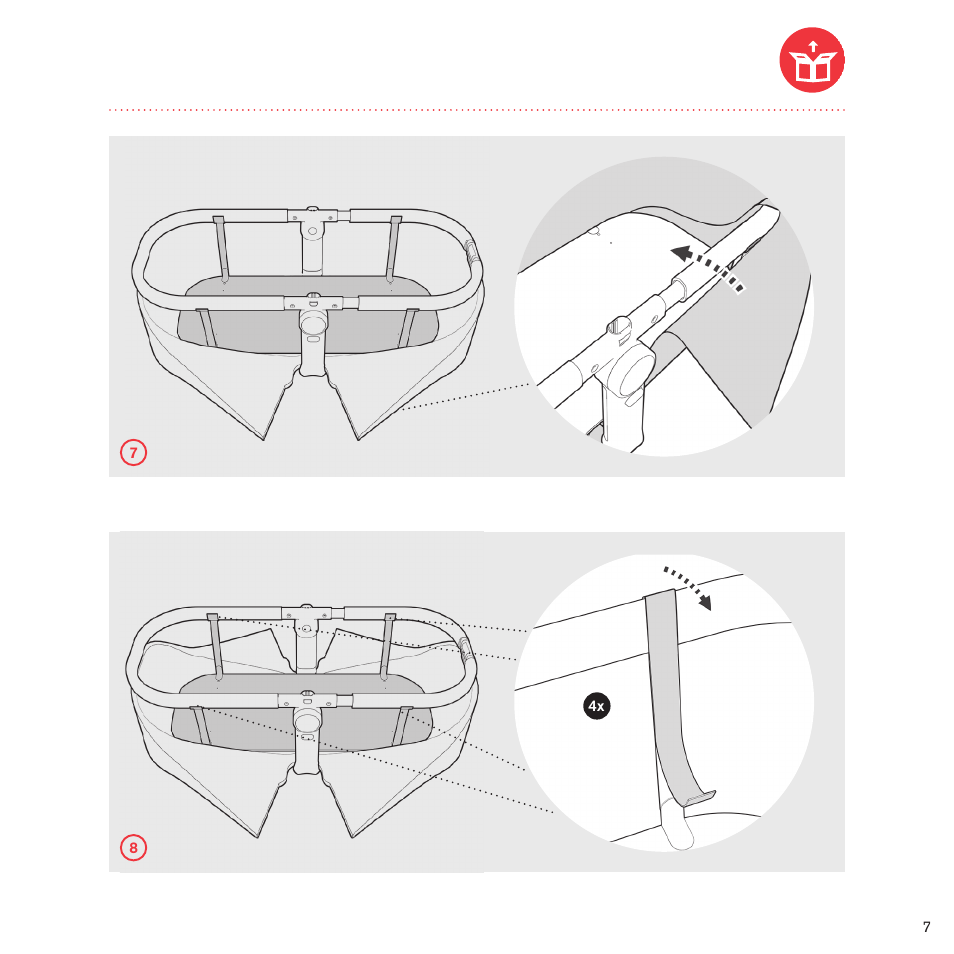 7

4x

8

7