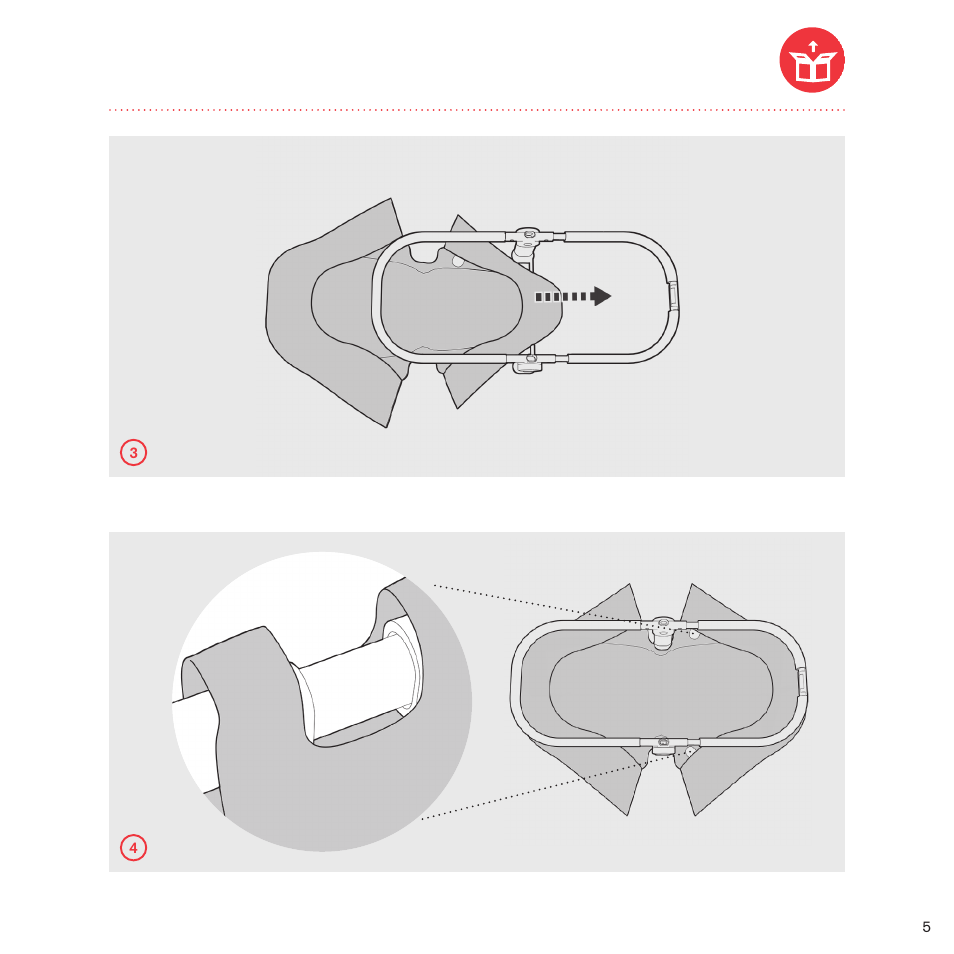 3

4

5