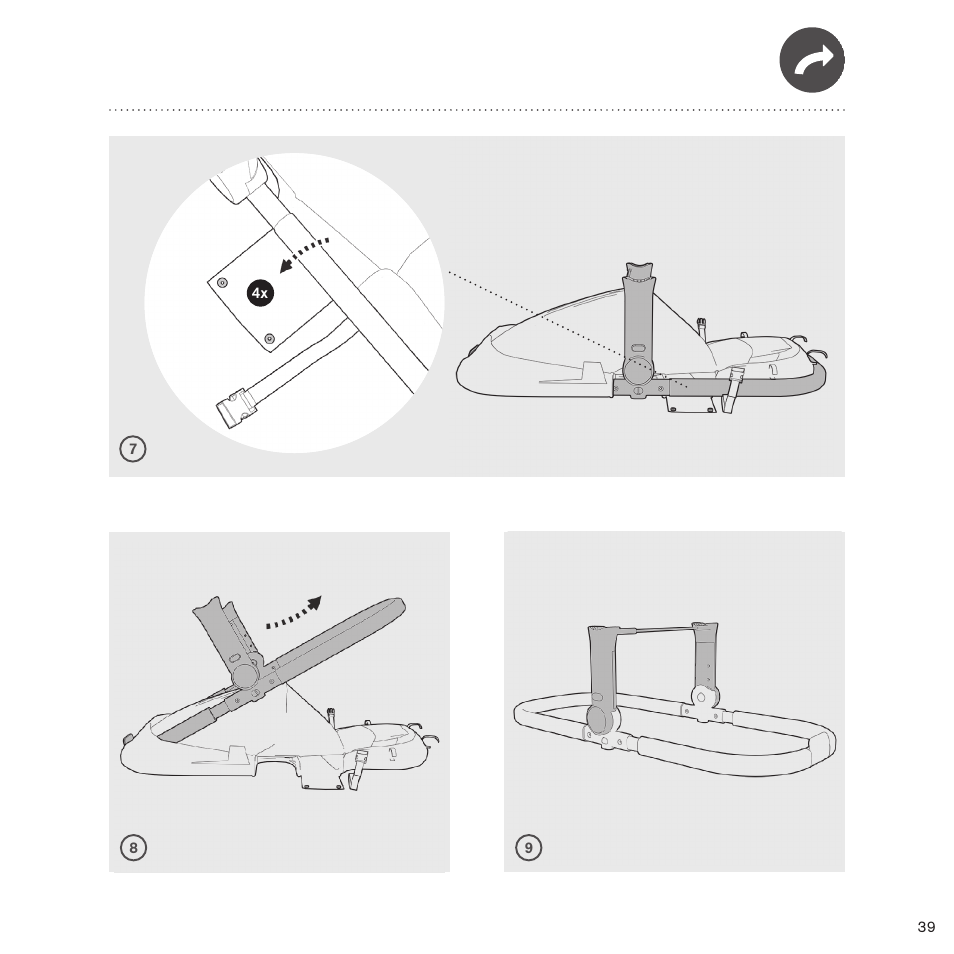 4x

7

8

9

39