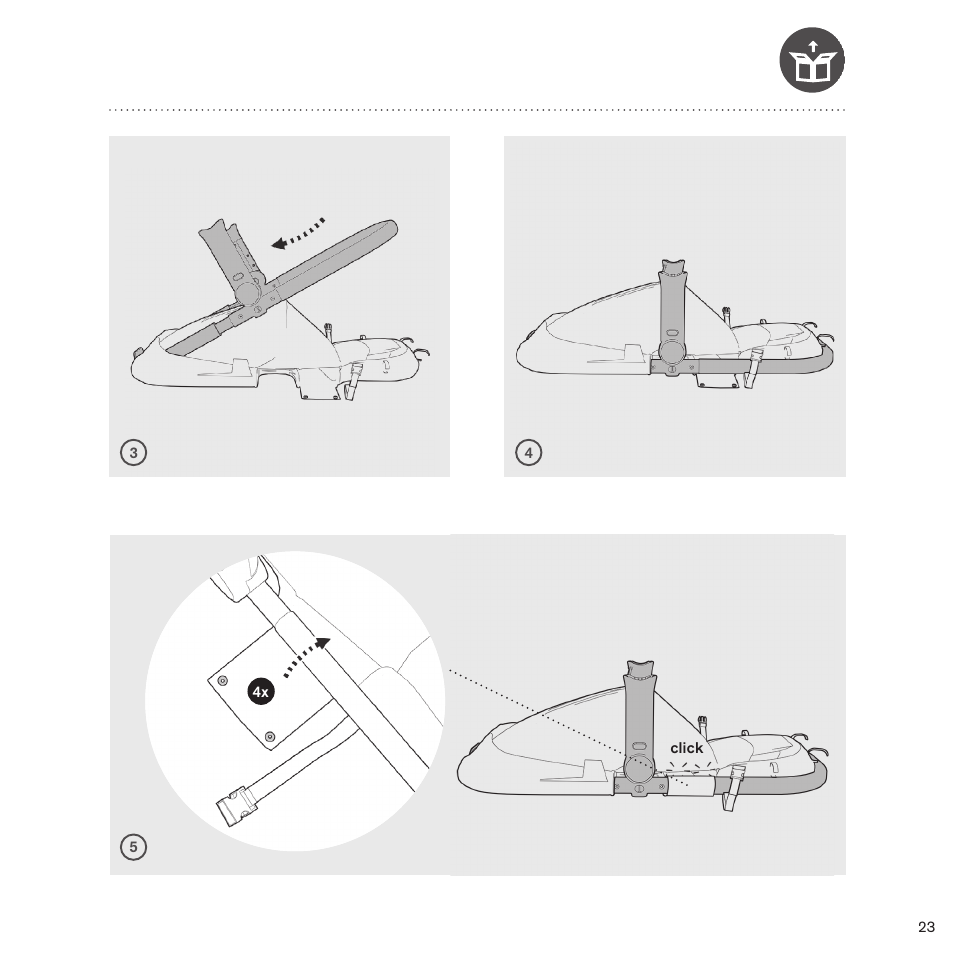 3

4

4x

click

5

23