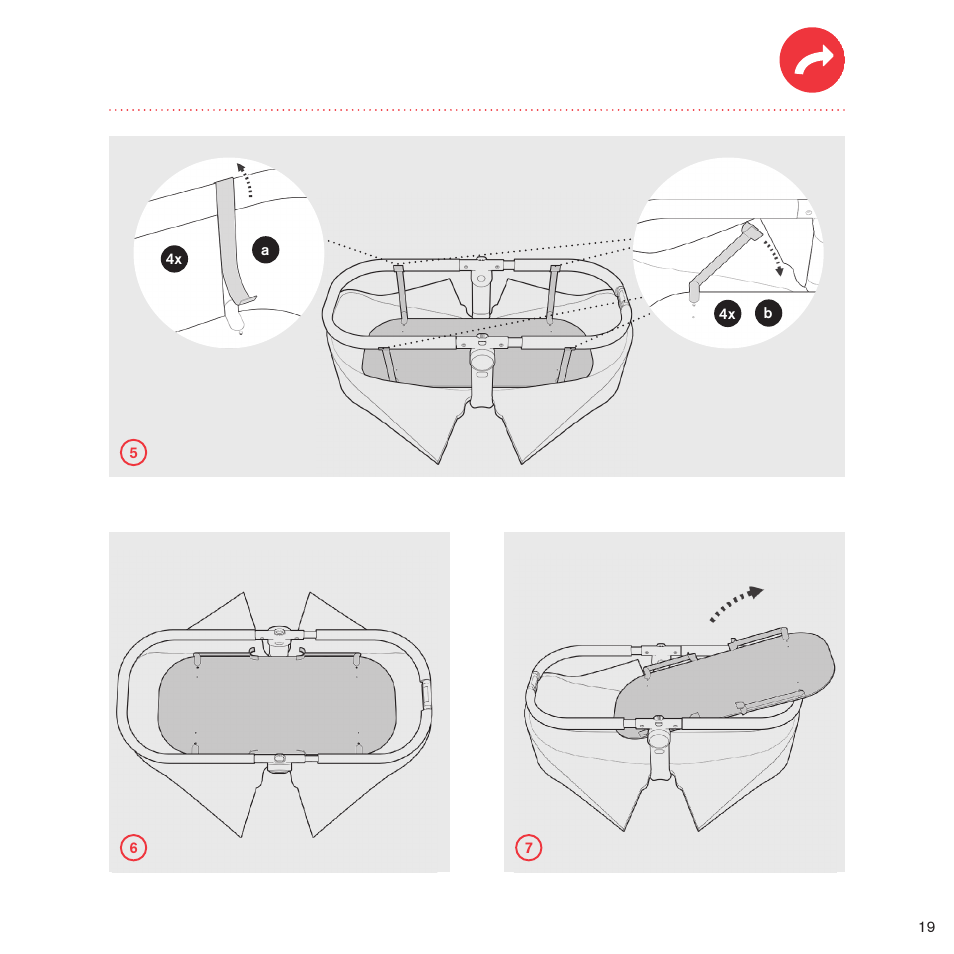 4x
a
4x
b
5
6
7
19