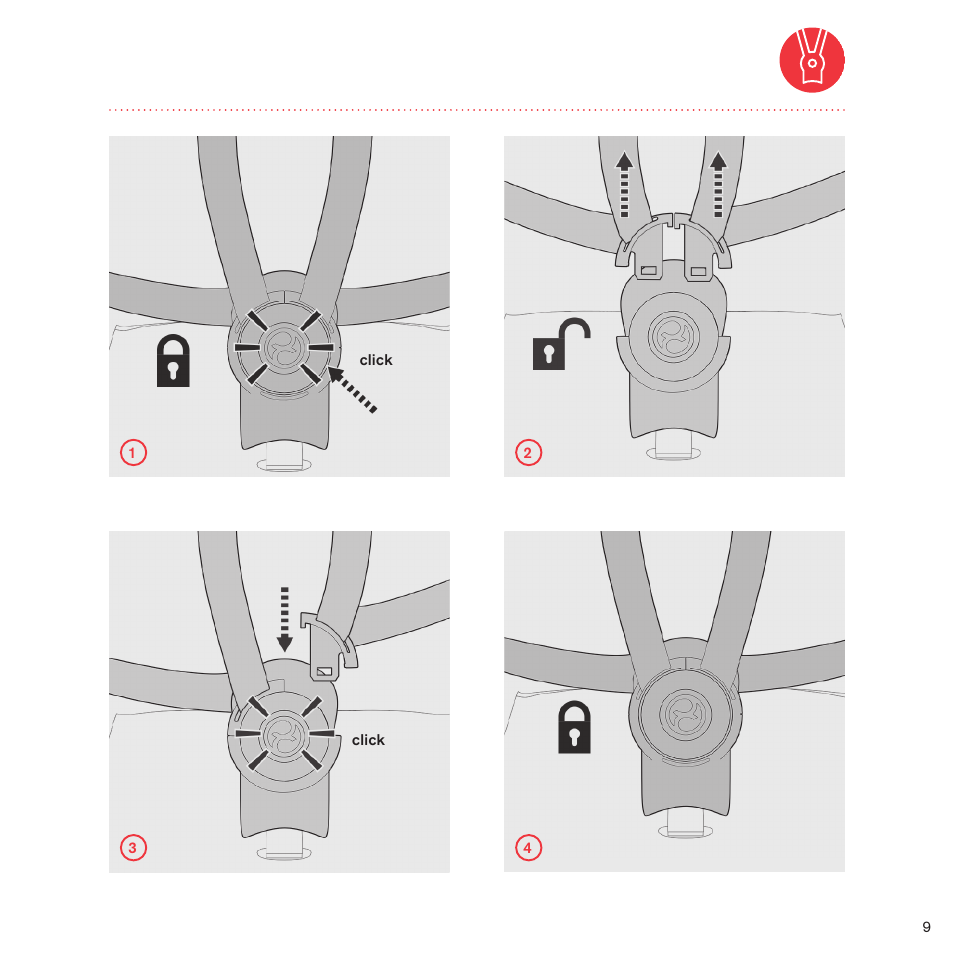 click

1

2

click

3

4

9