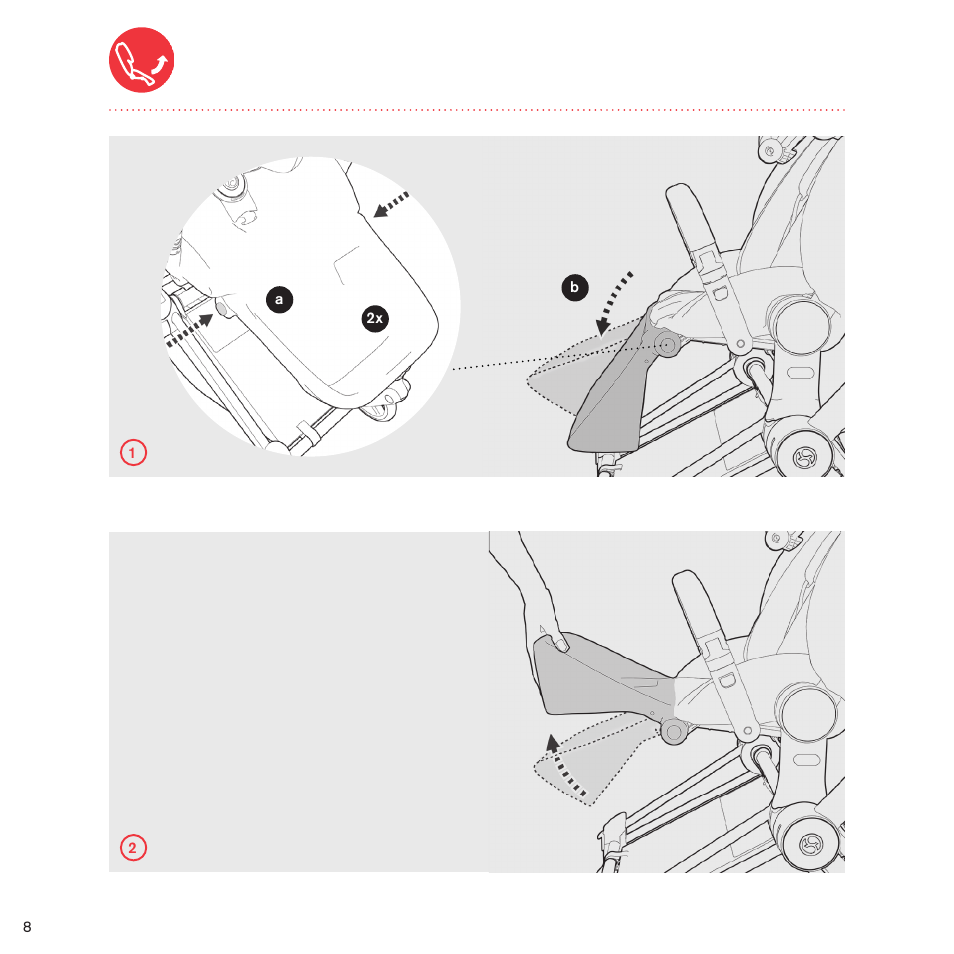 a

2x

b

1

2

8